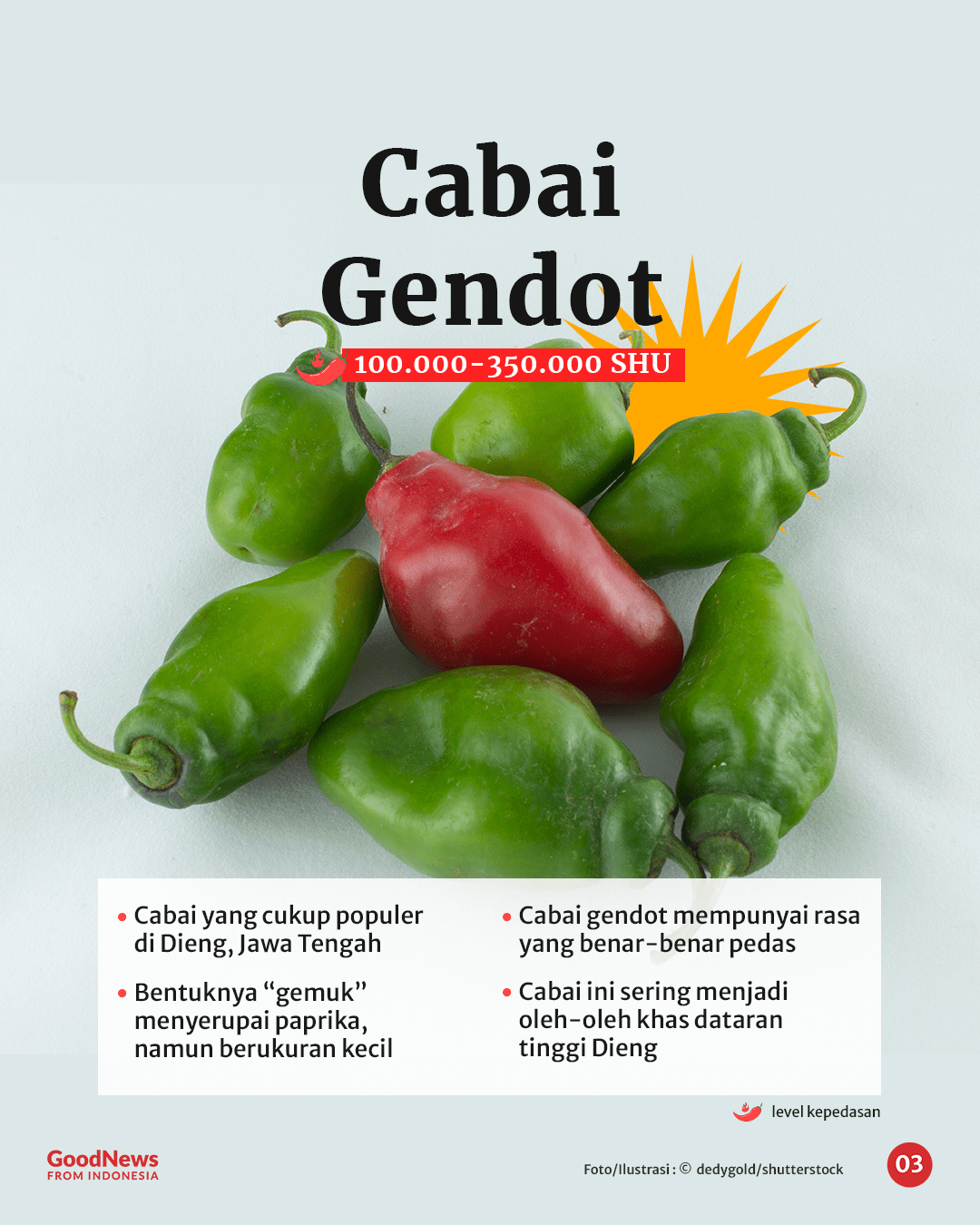 Cabai Gendot

100.000-350.000 SHU

• Cabai yang cukup populer di Dieng, Jawa Tengah

• Bentuknya “gemuk” menyerupai paprika, namun berukuran kecil

• Cabai gendot mempunyai rasa yang benar-benar pedas

• Cabai ini sering menjadi oleh-oleh khas dataran tinggi Dieng

level kepedasan

GoodNews FROM INDONESIA

Foto/Ilustrasi : © dedygold/shutterstock

03