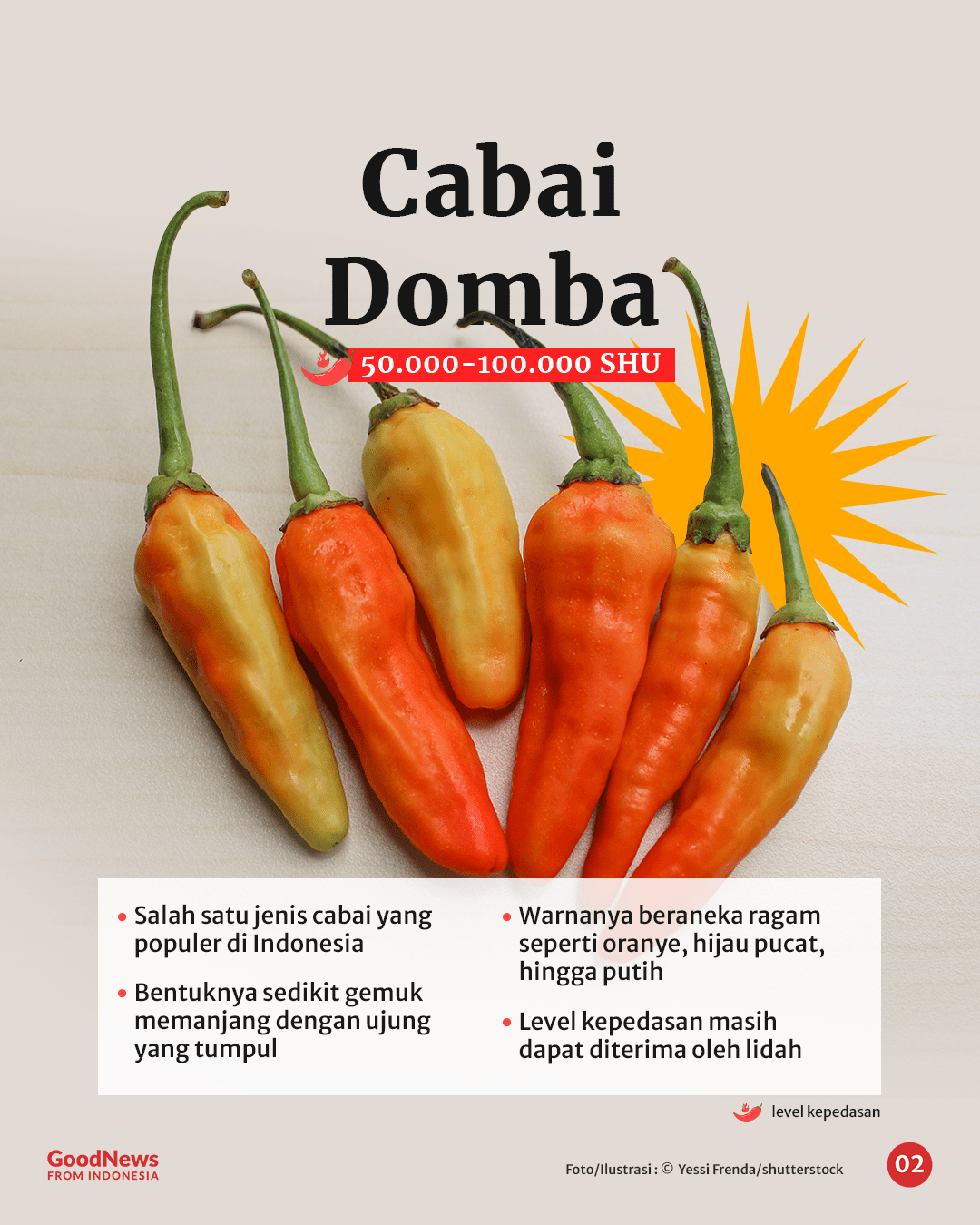 Cabai Domba

50.000-100.000 SHU

• Salah satu jenis cabai yang populer di Indonesia

• Bentuknya sedikit gemuk memanjang dengan ujung yang tumpul

• Warnanya beraneka ragam seperti oranye, hijau pucat, hingga putih

• Level kepedasan masih dapat diterima oleh lidah

level kepedasan

GoodNews FROM INDONESIA

Foto/Ilustrasi : © Yessi Frenda/shutterstock

02