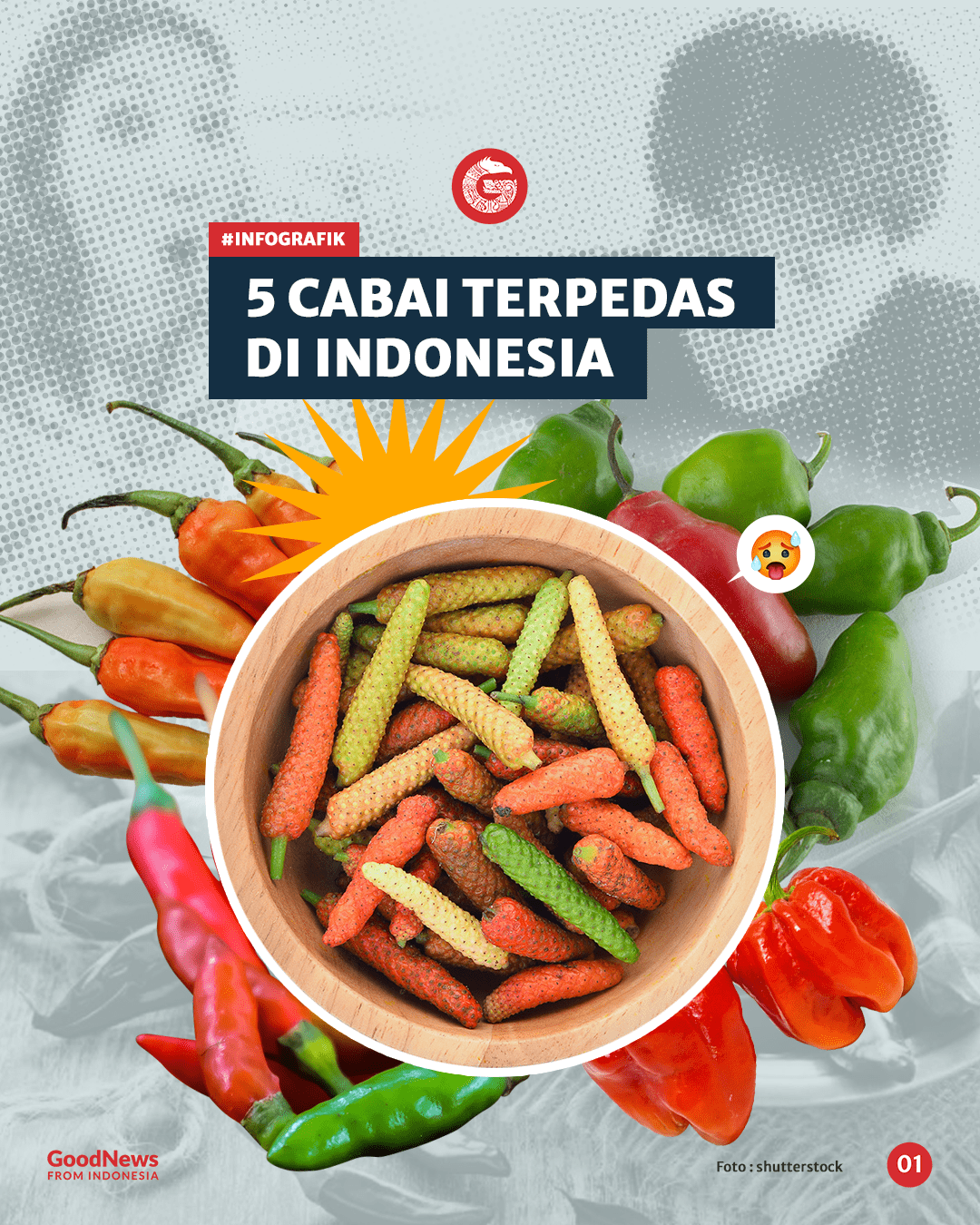 #INFOGRAFIK

5 CABAI TERPEDAS DI INDONESIA

GoodNews FROM INDONESIA

Foto : shutterstock

01