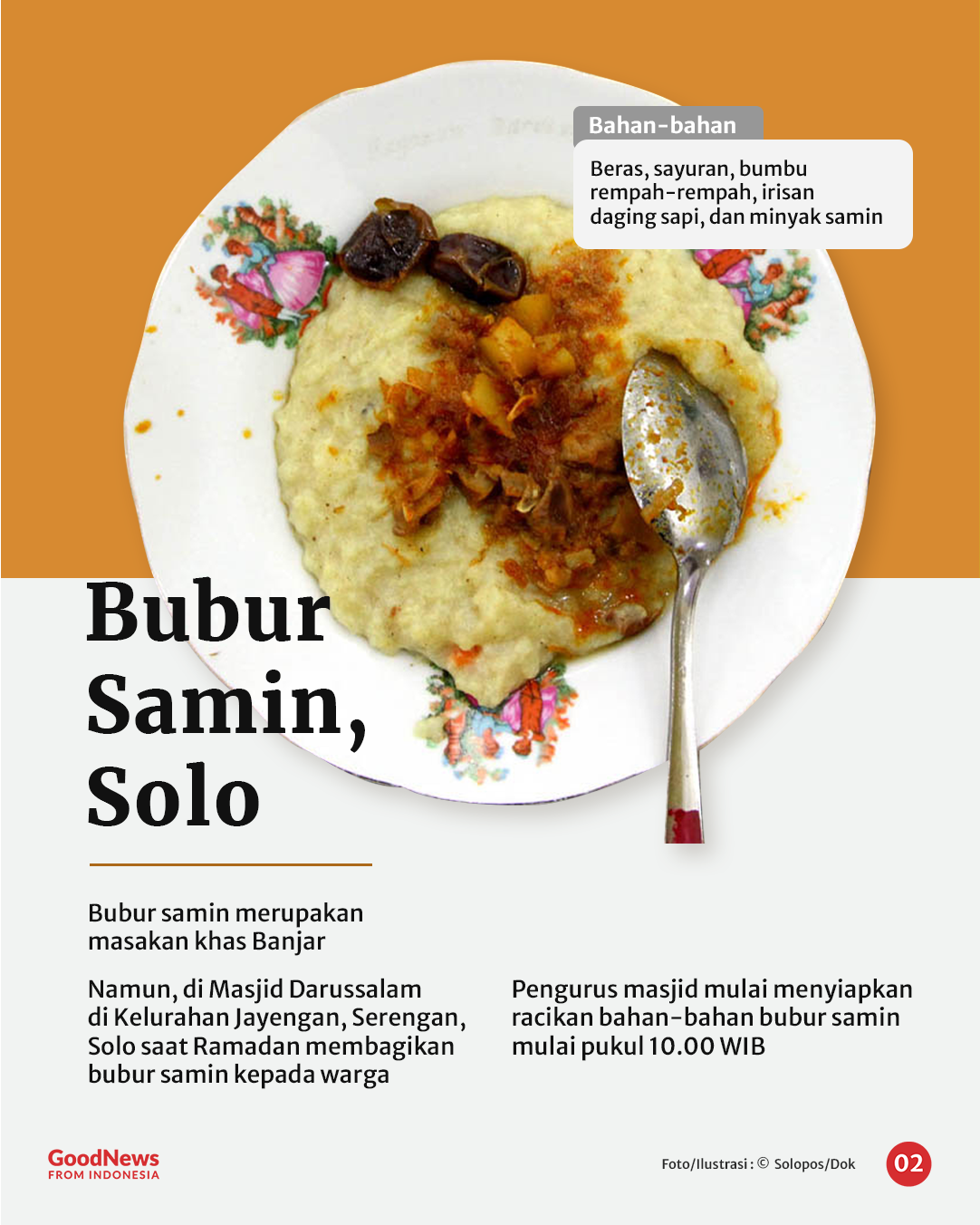 Bahan-bahan

Beras, sayuran, bumbu rempah-rempah, irisan daging sapi, dan minyak samin

Bubur Samin, Solo

Bubur samin merupakan masakan khas Banjar

Namun, di Masjid Darussalam di Kelurahan Jayengan, Serengan, Solo saat Ramadan membagikan bubur samin kepada warga

Pengurus masjid mulai menyiapkan racikan bahan-bahan bubur samin mulai pukul 10.00 WIB

GoodNews FROM INDONESIA

Foto/Ilustrasi : © Solopos/Dok

02