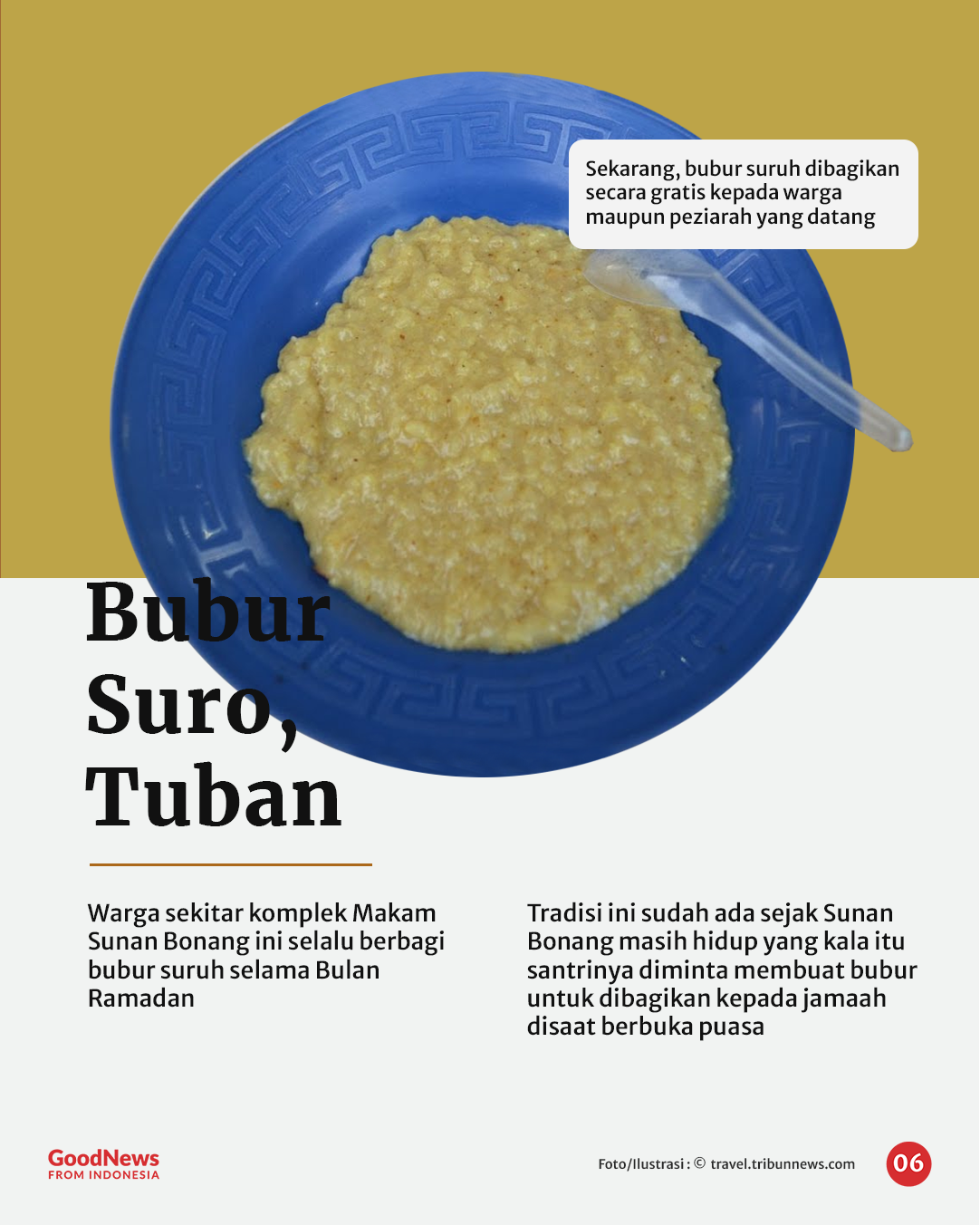 Sekarang, bubur suruh dibagikan secara gratis kepada warga maupun peziarah yang datang

Bubur Suro, Tuban

Warga sekitar komplek Makam Sunan Bonang ini selalu berbagi bubur suruh selama Bulan Ramadan

Tradisi ini sudah ada sejak Sunan Bonang masih hidup yang kala itu santrinya diminta membuat bubur untuk dibagikan kepada jamaah disaat berbuka puasa

GoodNews FROM INDONESIA

Foto/Ilustrasi : © travel.tribunnews.com

06