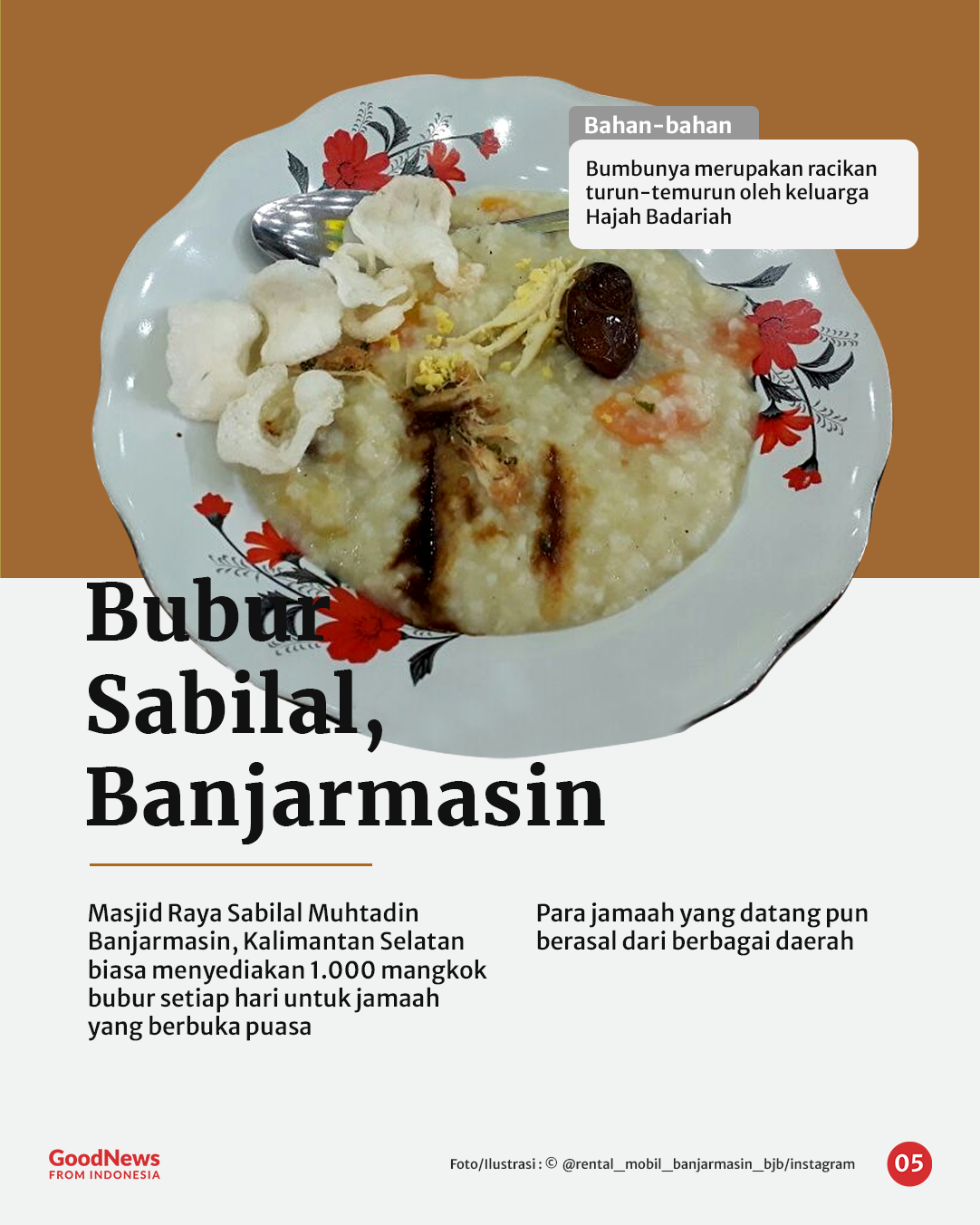 Bahan-bahan

Bumbunya merupakan racikan turun-temurun oleh keluarga Hajah Badariah

Bubur Sabilal, Banjarmasin

Masjid Raya Sabilal Muhtadin Banjarmasin, Kalimantan Selatan biasa menyediakan 1.000 mangkok bubur setiap hari untuk jamaah yang berbuka puasa

Para jamaah yang datang pun berasal dari berbagai daerah

GoodNews FROM INDONESIA

Foto/Ilustrasi : © @rental_mobil_banjarmasin_bjb/instagram

05