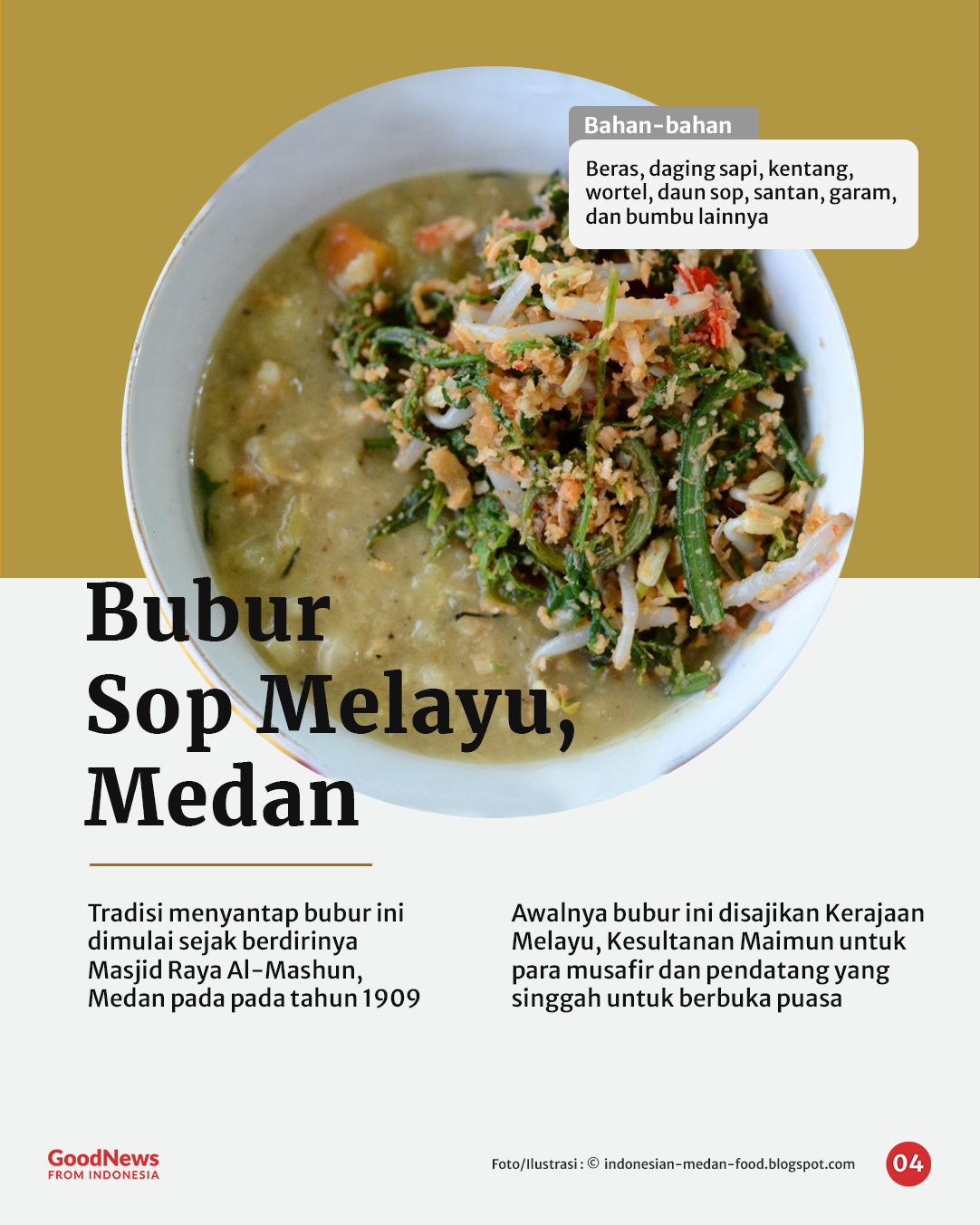 Bahan-bahan

Beras, daging sapi, kentang, wortel, daun sop, santan, garam, dan bumbu lainnya

Bubur Sop Melayu, Medan

Tradisi menyantap bubur ini dimulai sejak berdirinya Masjid Raya Al-Mashun, Medan pada pada tahun 1909

Awalnya bubur ini disajikan Kerajaan Melayu, Kesultanan Maimun untuk para musafir dan pendatang yang singgah untuk berbuka puasa

GoodNews FROM INDONESIA

Foto/Ilustrasi : © indonesian-medan-food.blogspot.com

04