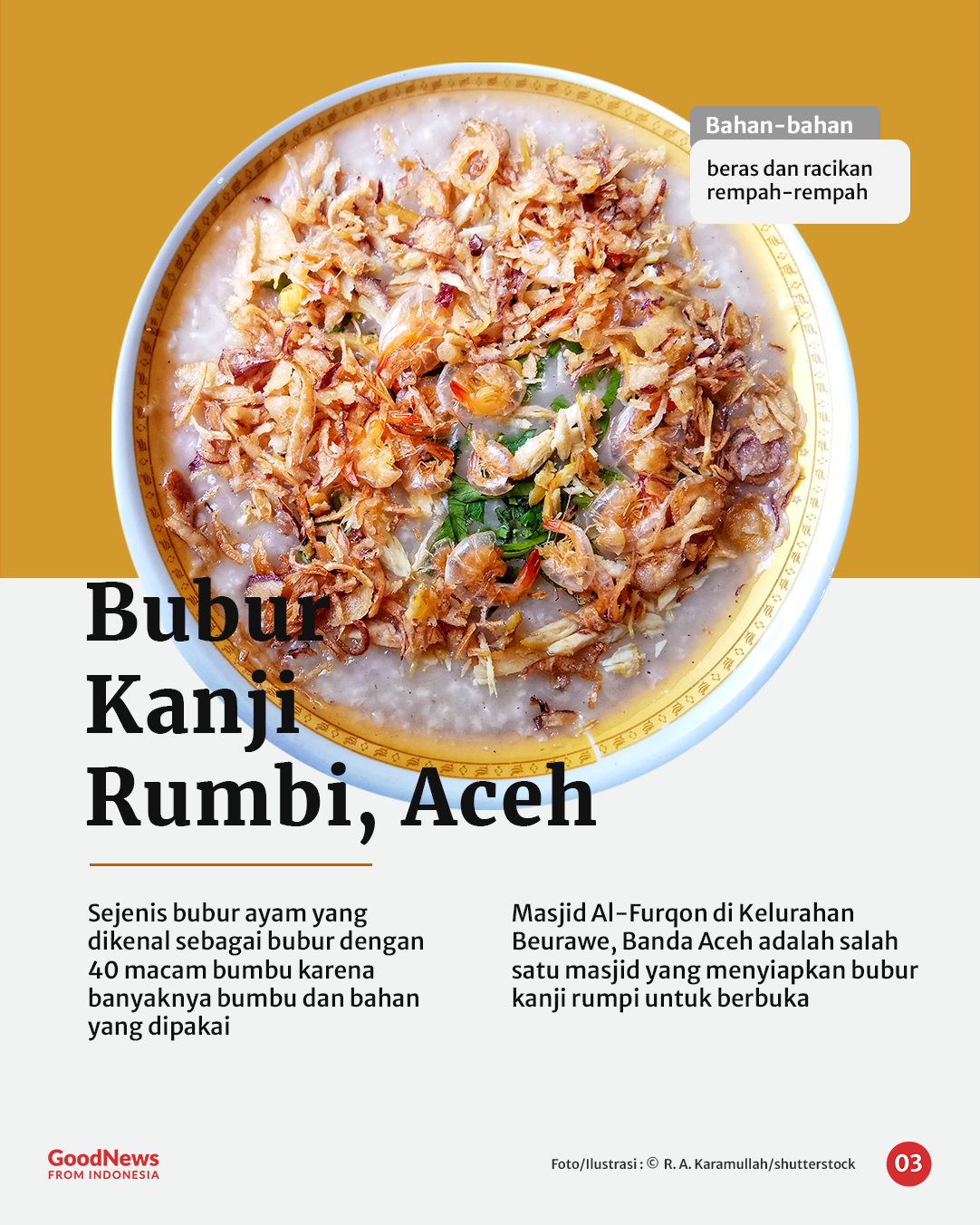 Bahan-bahan

beras dan racikan rempah-rempah

Bubur Kanji Rumbi, Aceh

Sejenis bubur ayam yang dikenal sebagai bubur dengan 40 macam bumbu karena banyaknya bumbu dan bahan yang dipakai

Masjid Al-Furqon di Kelurahan Beurawe, Banda Aceh adalah salah satu masjid yang menyiapkan bubur kanji rumpi untuk berbuka

GoodNews FROM INDONESIA

Foto/Ilustrasi : © R. A. Karamullah/shutterstock

03