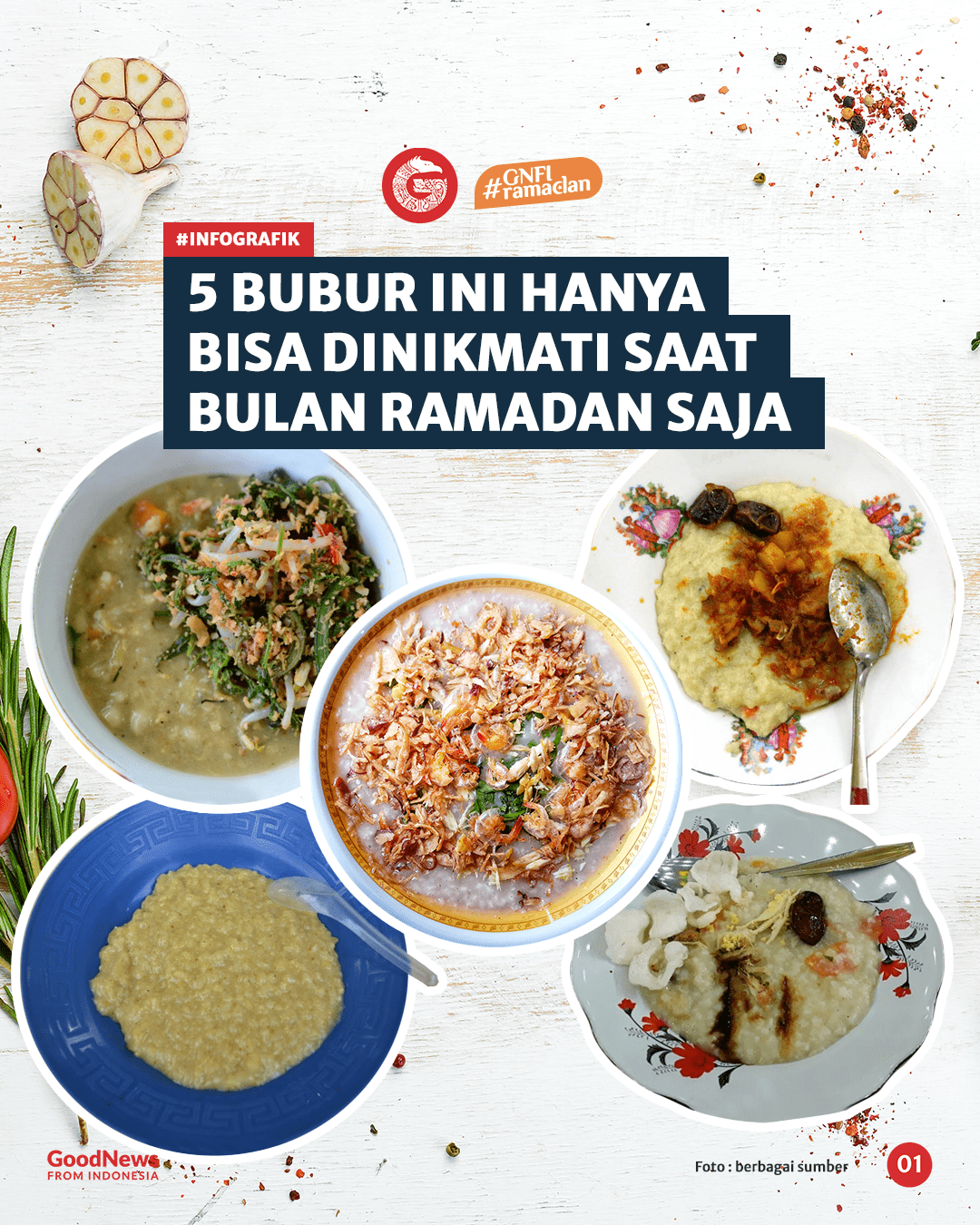 #GNFI ramadan

#INFOGRAFIK

5 BUBUR INI HANYA BISA DINIKMATI SAAT BULAN RAMADAN SAJA

GoodNews FROM INDONESIA

Foto : berbagai sumber

01