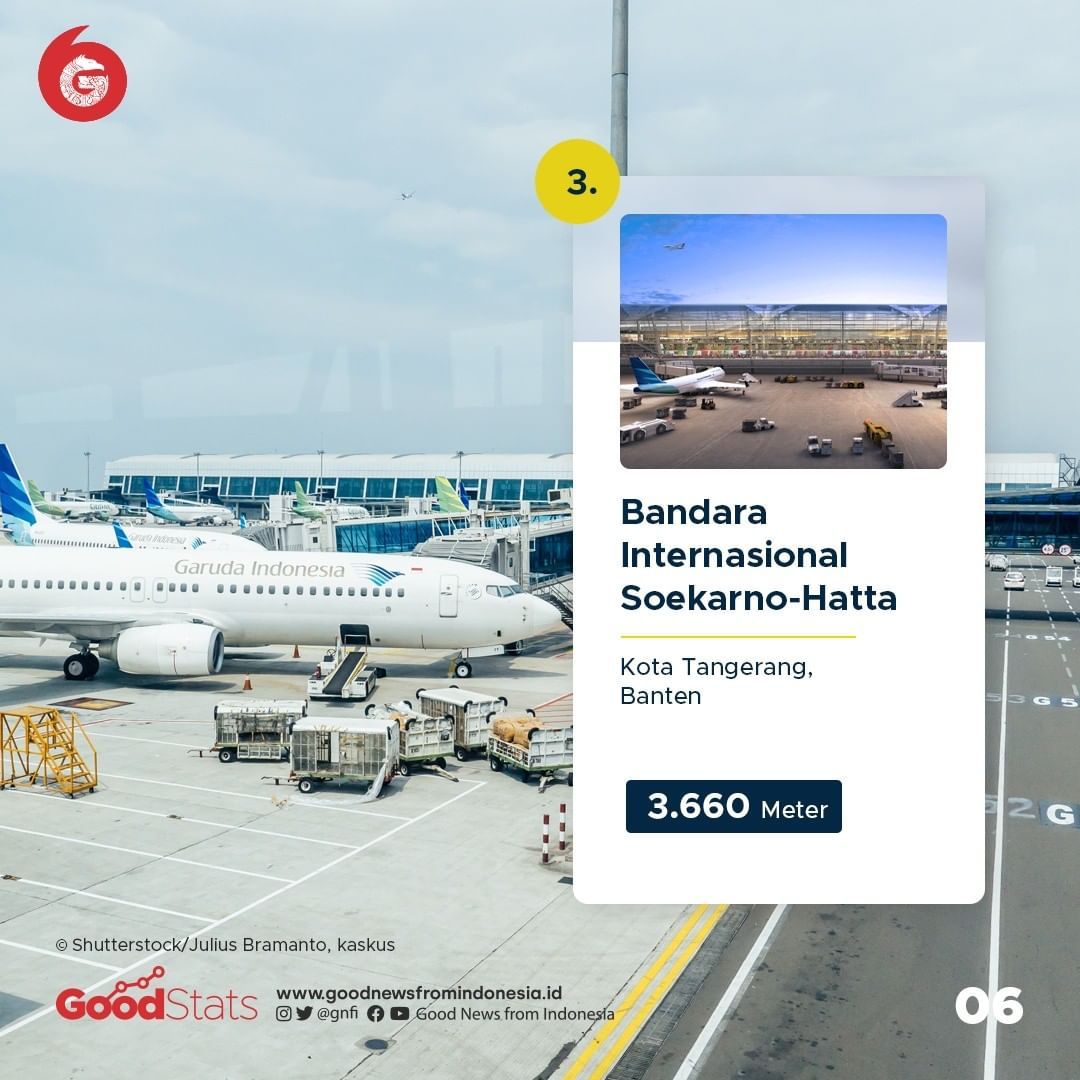 3.

Bandara Internasional Soekarno-Hatta

Kota Tangerang, Banten

3.660 Meter

Garuda Indonesia

© Shutterstock/Julius Bramanto, kaskus

GoodStats

www.goodnewsfromindonesia.id
@gnfi Good News from Indonesia

06