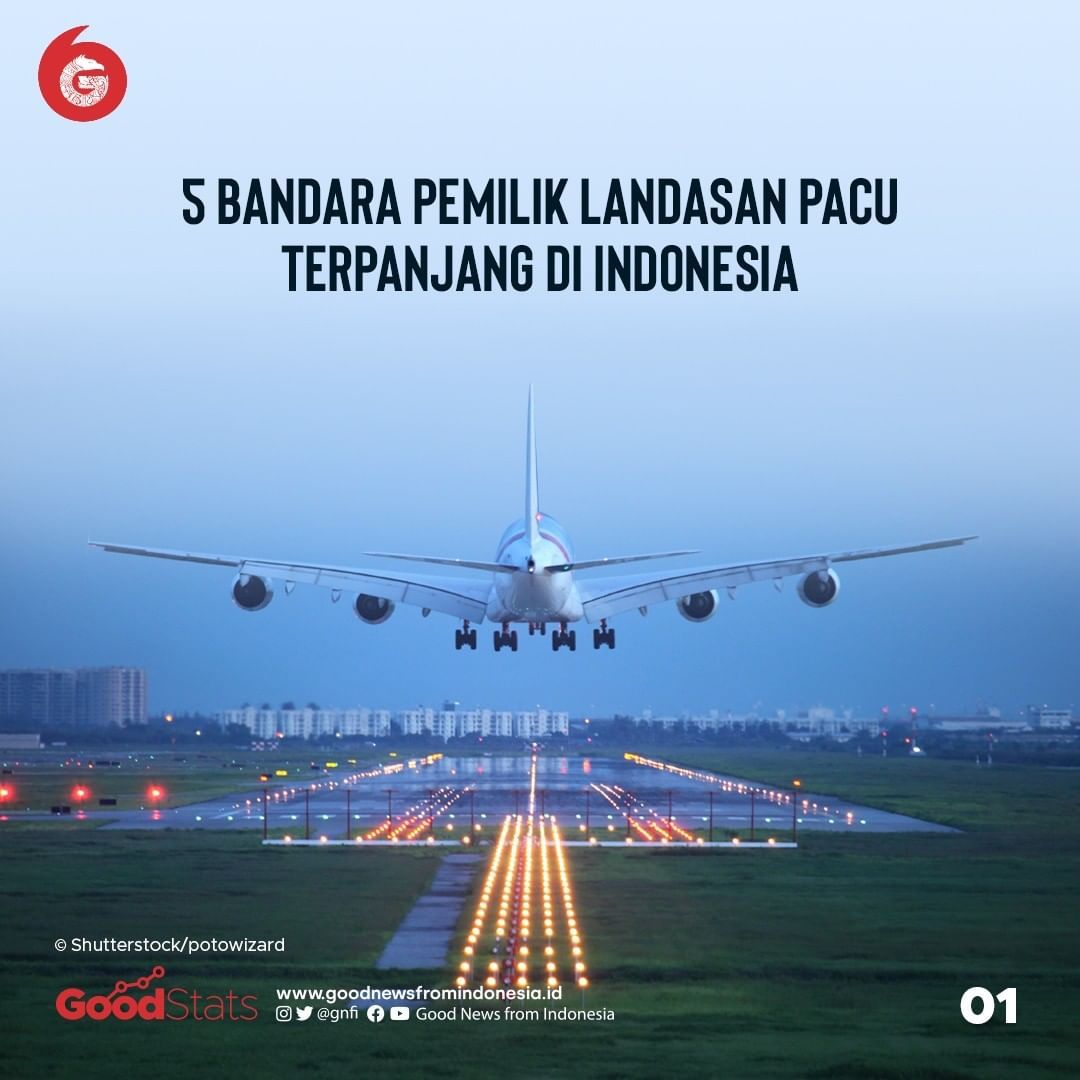 5 BANDARA PEMILIK LANDASAN PACU TERPANJANG DI INDONESIA

© Shutterstock/potowizard

GoodStats

www.goodnewsfromindonesia.id
@gnfi Good News from Indonesia

01