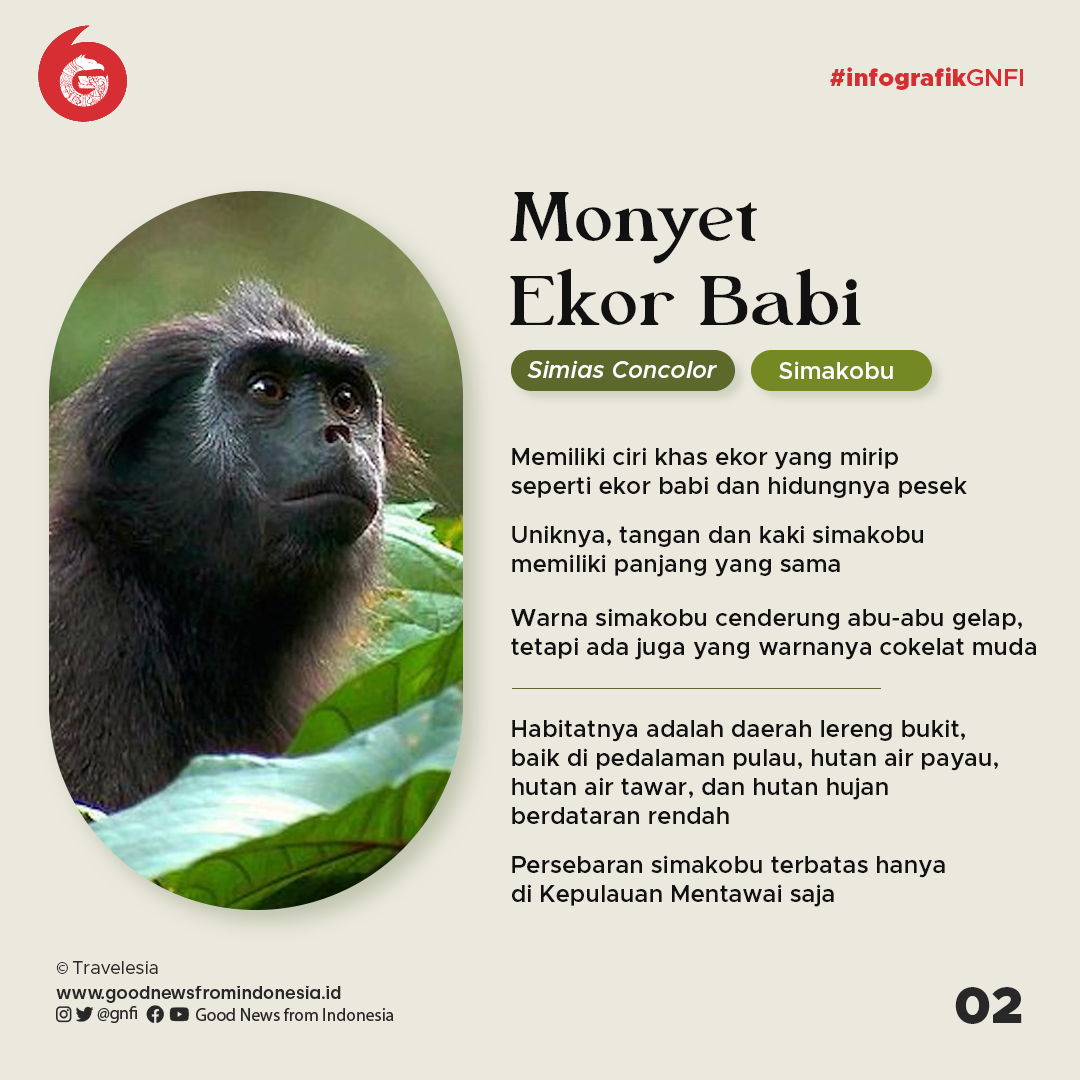 #infografikGNFI

Monyet Ekor Babi

Simias Concolor

Simakobu

Memiliki ciri khas ekor yang mirip seperti ekor babi dan hidungnya pesek

Uniknya, tangan dan kaki simakobu memiliki panjang yang sama

Warna simakobu cenderung abu-abu gelap, tetapi ada juga yang warnanya cokelat muda

Habitatnya adalah daerah lereng bukit, baik di pedalaman pulau, hutan air payau, hutan air tawar, dan hutan hujan berdataran rendah

Persebaran simakobu terbatas hanya di Kepulauan Mentawai saja

© Travelesia
www.goodnewsfromindonesia.id
@gnfi Good News from Indonesia

02