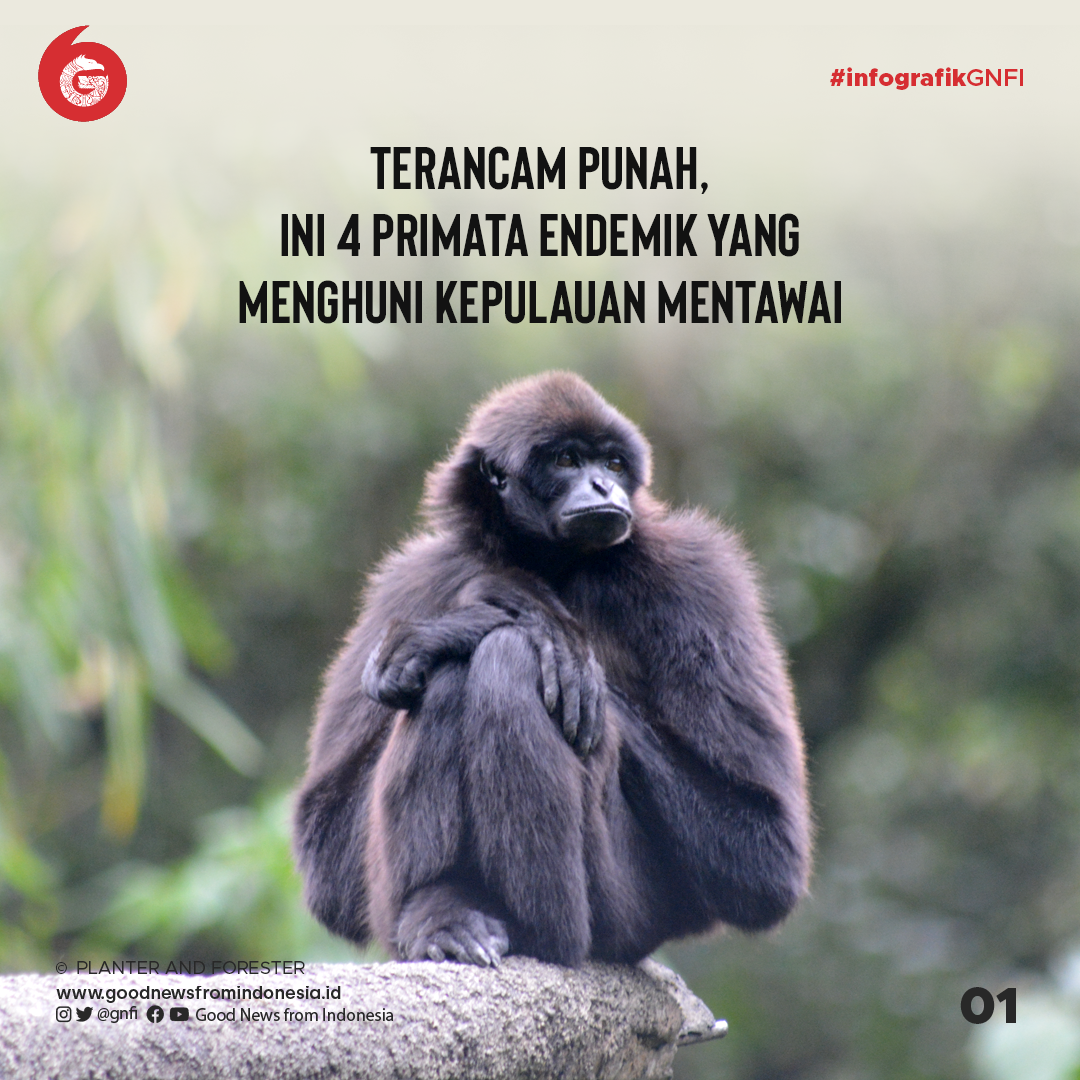 #infografikGNFI

TERANCAM PUNAH, INI 4 PRIMATA ENDEMIK YANG MENGHUNI KEPULAUAN MENTAWAI

© PLANTER AND FORESTER
www.goodnewsfromindonesia.id
@gnfi Good News from Indonesia

01