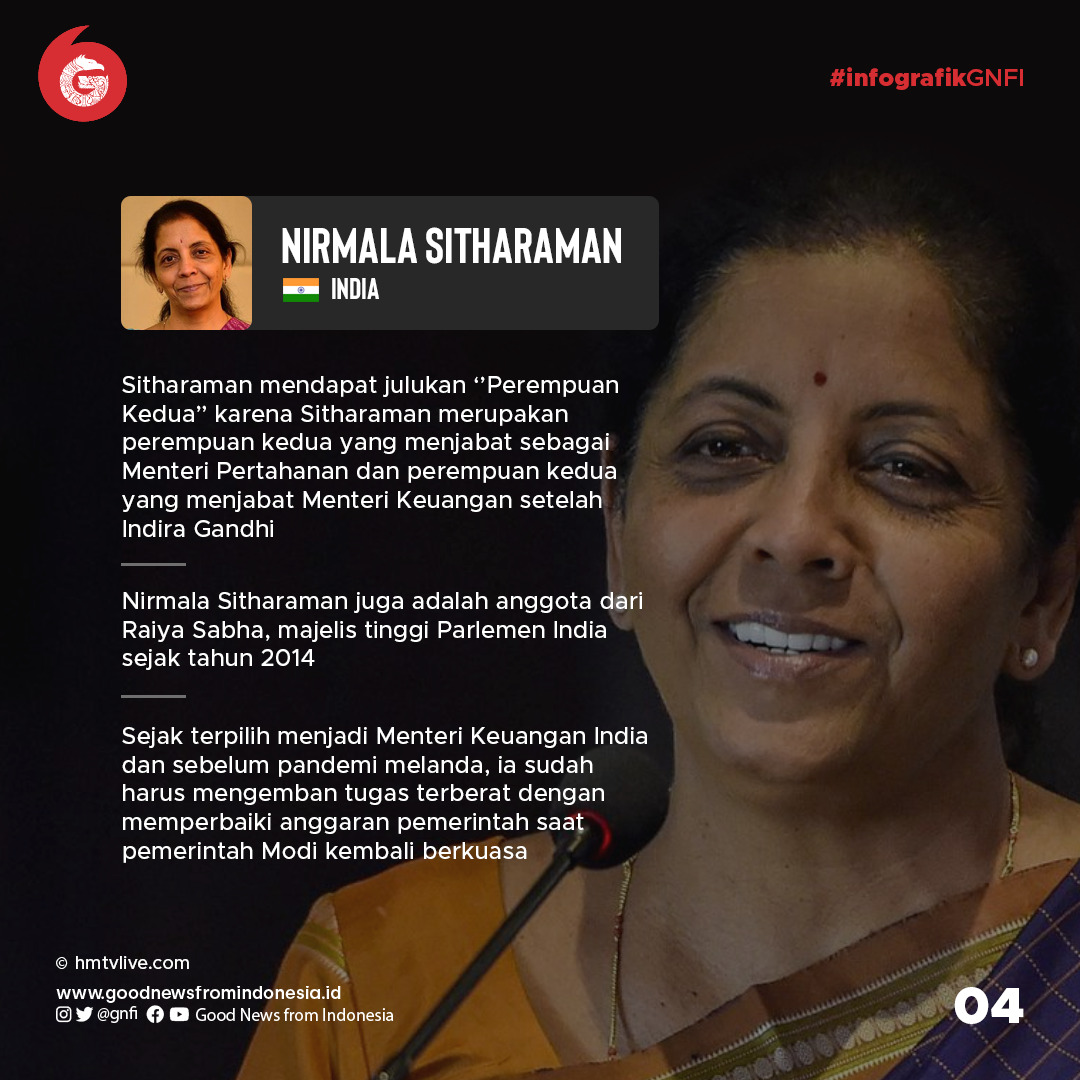 #infografikGNFI

NIRMALA SITHARAMAN
INDIA

Sitharaman mendapat julukan ‘’Perempuan Kedua’’ karena Sitharaman merupakan perempuan kedua yang menjabat sebagai Menteri Pertahanan dan perempuan kedua yang menjabat Menteri Keuangan setelah Indira Gandhi

Nirmala Sitharaman juga adalah anggota dari Raiya Sabha, majelis tinggi Parlemen India sejak tahun 2014

Sejak terpilih menjadi Menteri Keuangan India dan sebelum pandemi melanda, ia sudah harus mengemban tugas terberat dengan memperbaiki anggaran pemerintah saat pemerintah Modi kembali berkuasa

© hmtvlive.com

www.goodnewsfromindonesia.id
@gnfi Good News from Indonesia

04