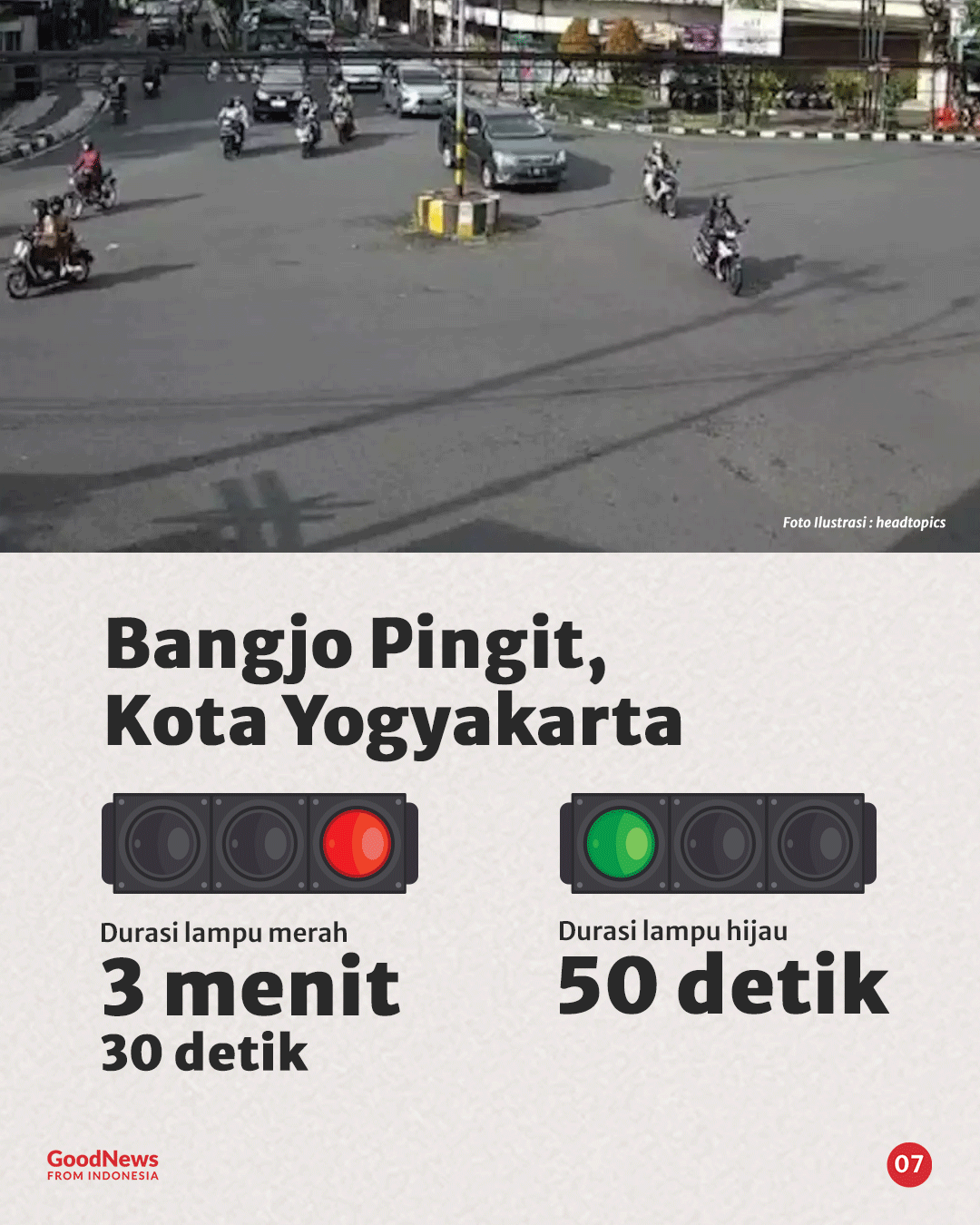 Foto Ilustrasi : headtopics

Bangjo Pingit, Kota Yogyakarta

Durasi lampu merah
3 menit
30 detik

Durasi lampu hijau
50 detik

GoodNews
FROM INDONESIA

07