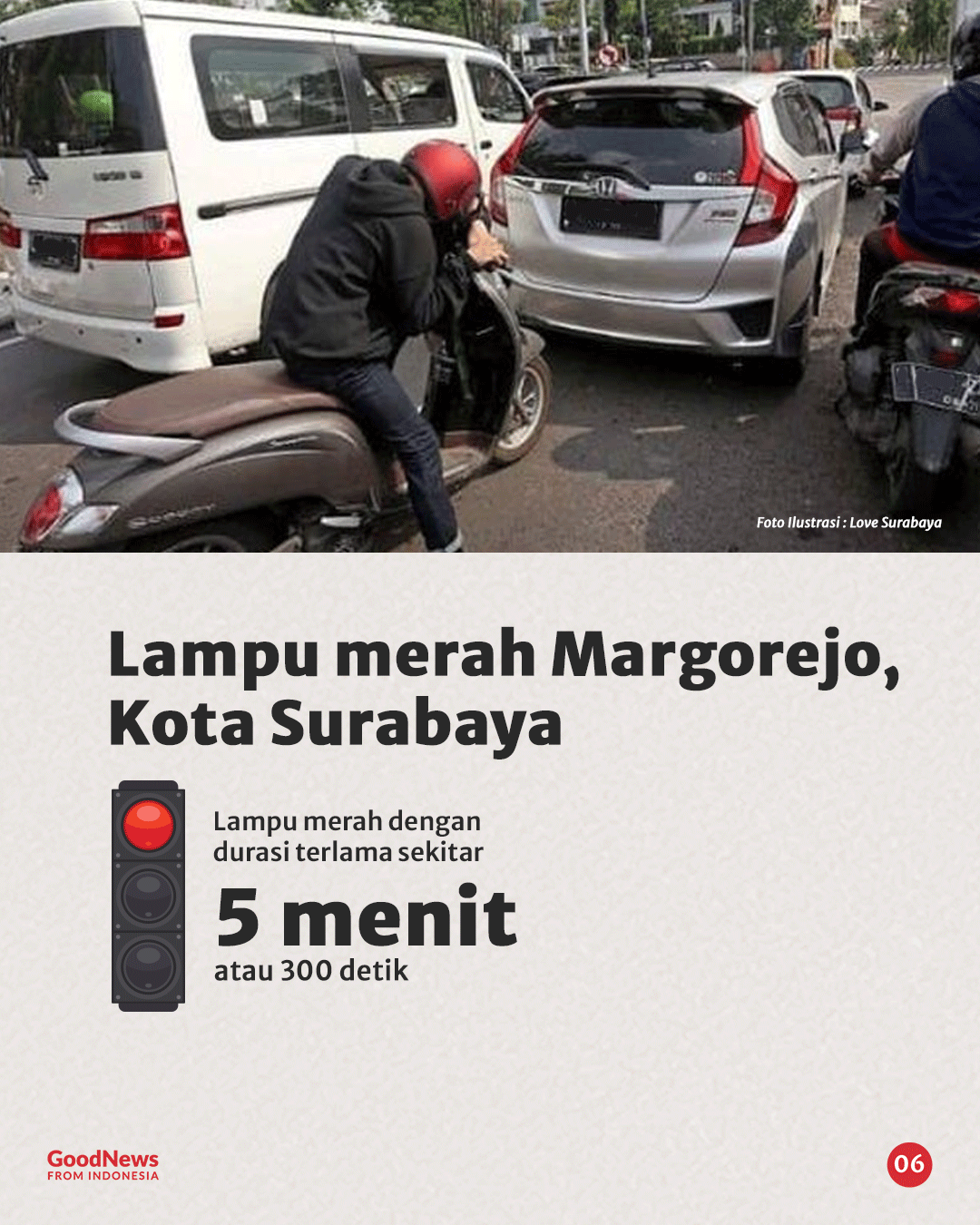 Foto Ilustrasi : Love Surabaya

Lampu merah Margorejo, Kota Surabaya

Lampu merah dengan durasi terlama sekitar

5 menit

atau 300 detik

GoodNews
FROM INDONESIA

06