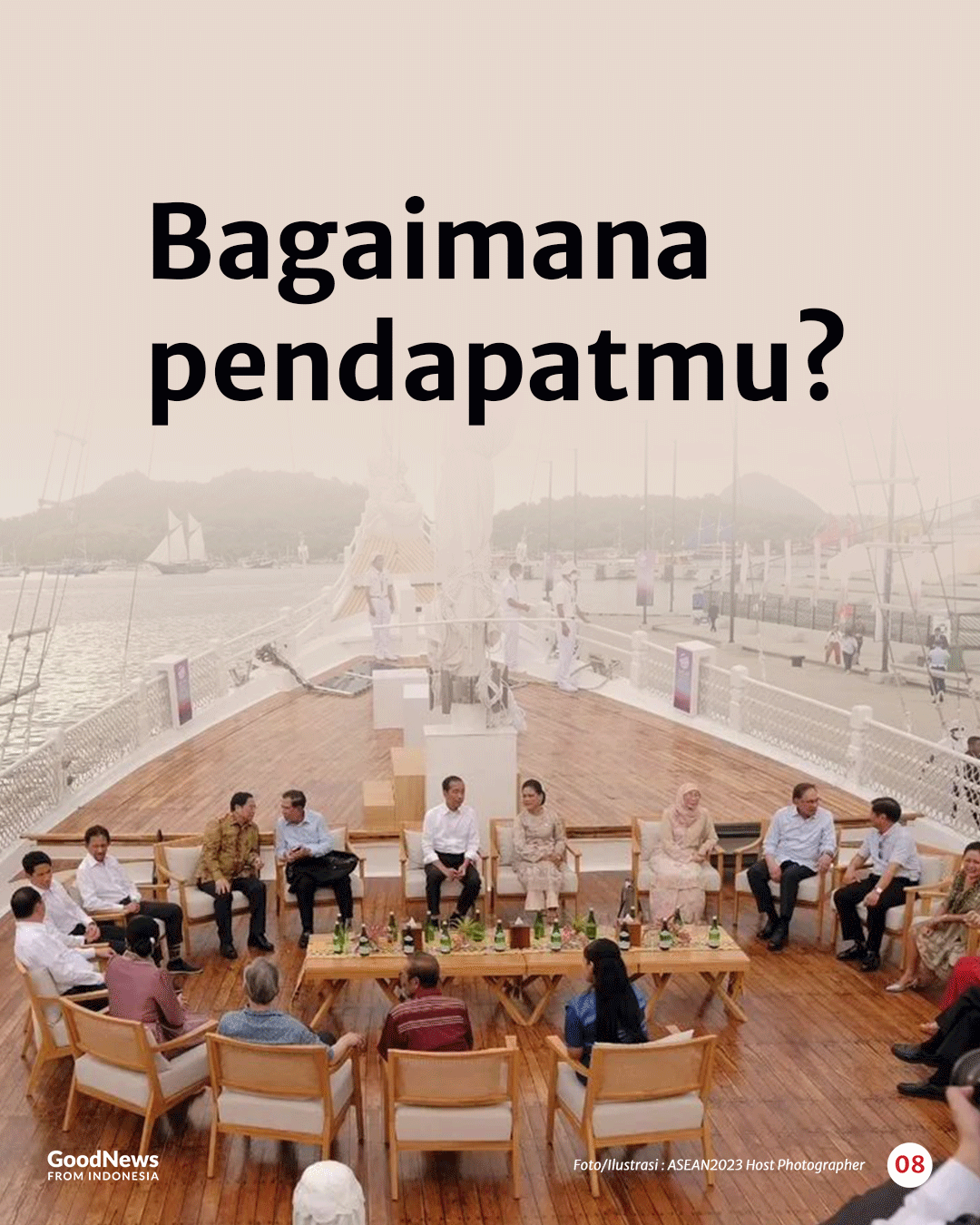 Bagaimana pendapatmu?

GoodNews FROM INDONESIA

Foto/Ilustrasi : ASEAN2023 Host Photographer

08