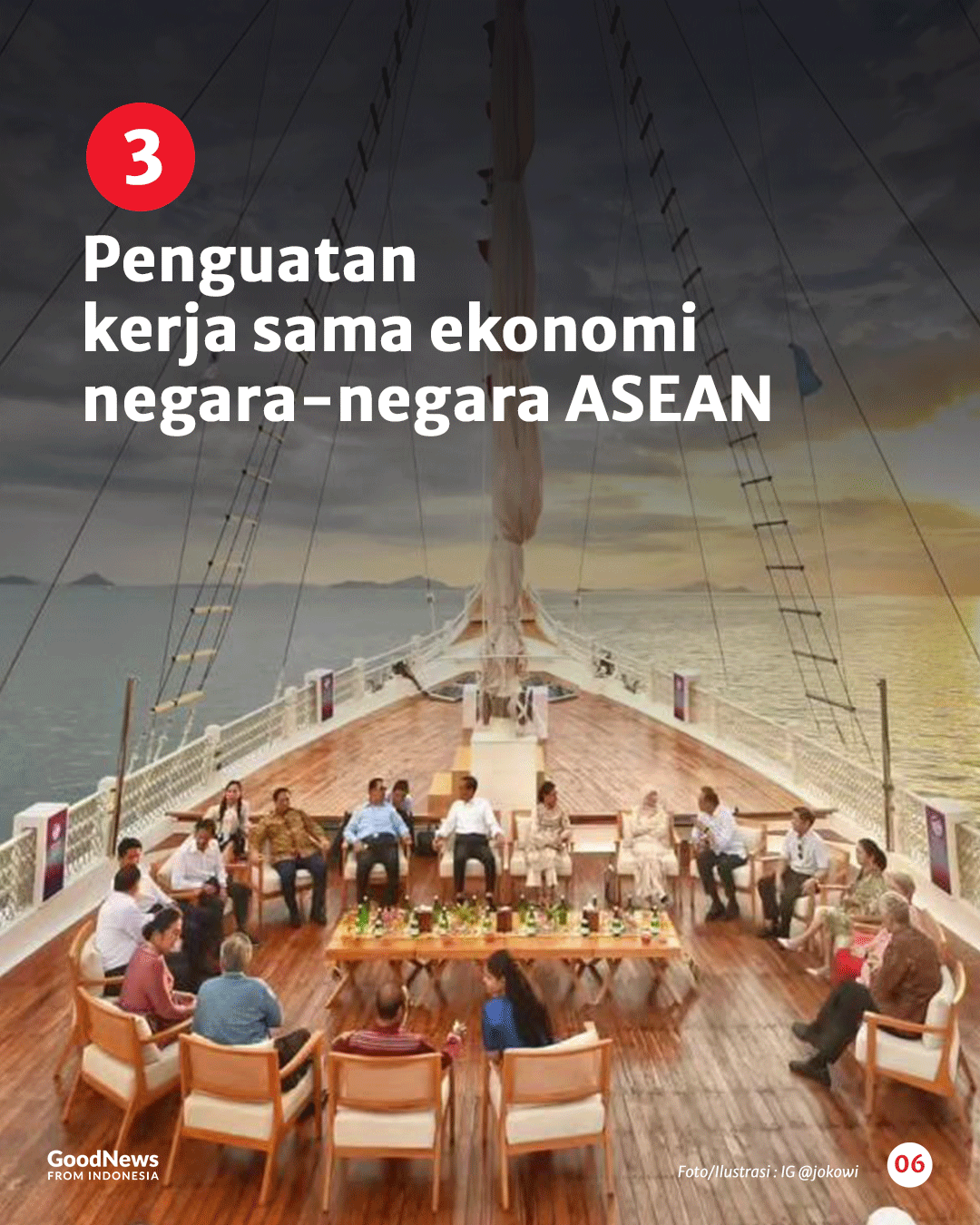 3

Penguatan kerja sama ekonomi negara-negara ASEAN

GoodNews FROM INDONESIA

Foto/Ilustrasi : IG @jokowi

06