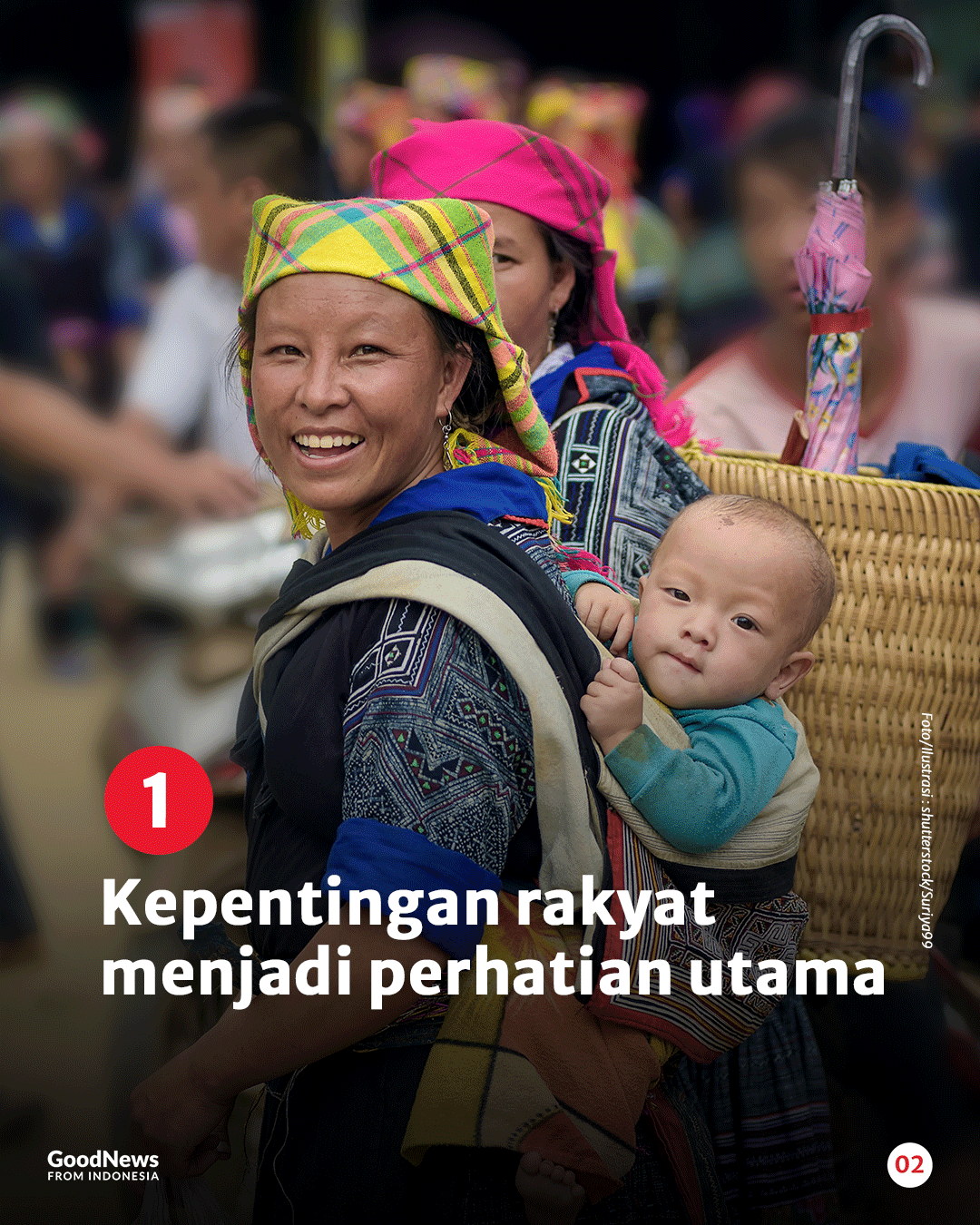 1

Kepentingan rakyat menjadi perhatian utama

Foto/Ilustrasi : shutterstock/Suriya99

GoodNews
FROM INDONESIA

02