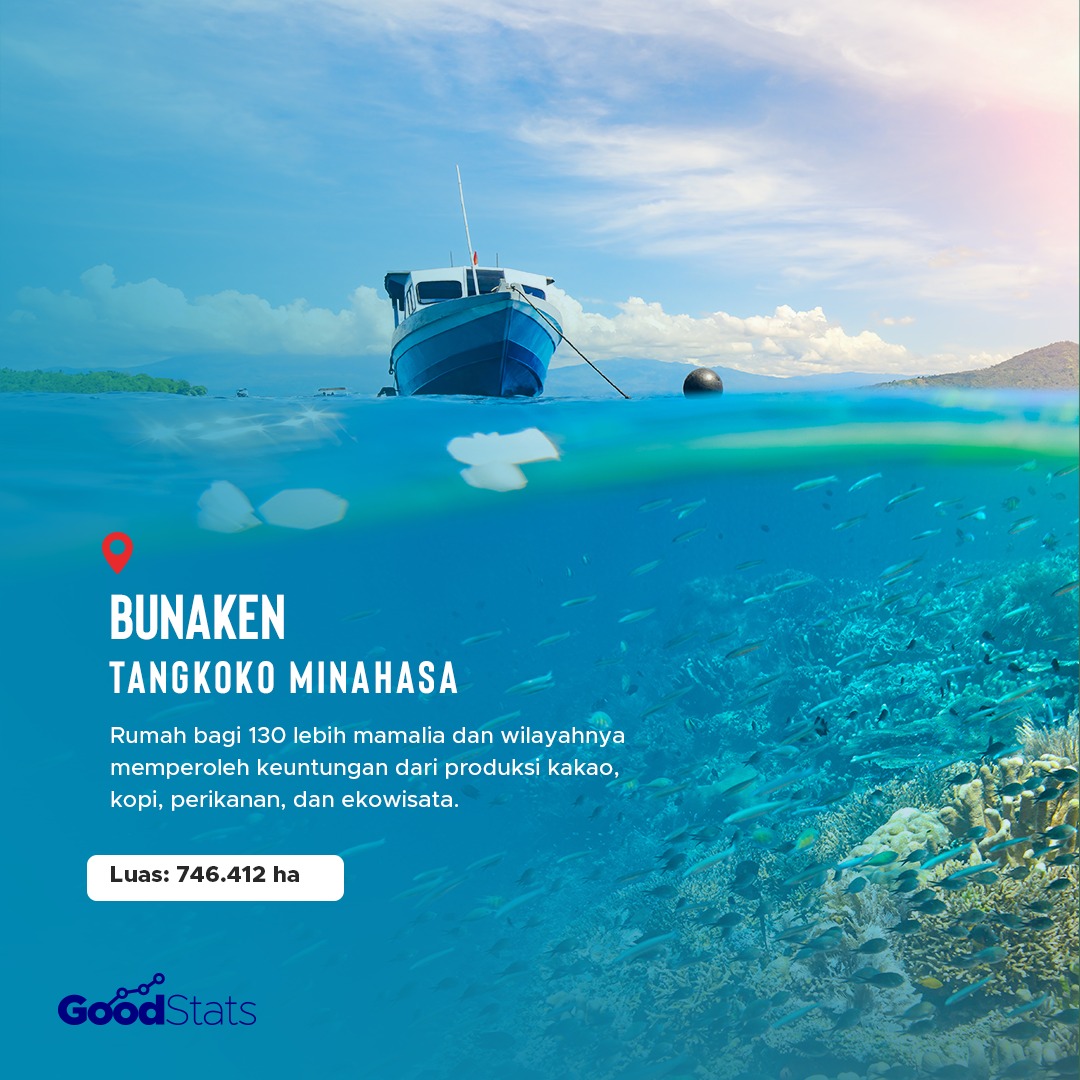 BUNAKEN
TANGKOKO MINAHASA

Rumah bagi 130 lebih mamalia dan wilayahnya memperoleh keuntungan dari produksi kakao, kopi, perikanan, dan ekowisata.

Luas: 746.412 ha

GoodStats