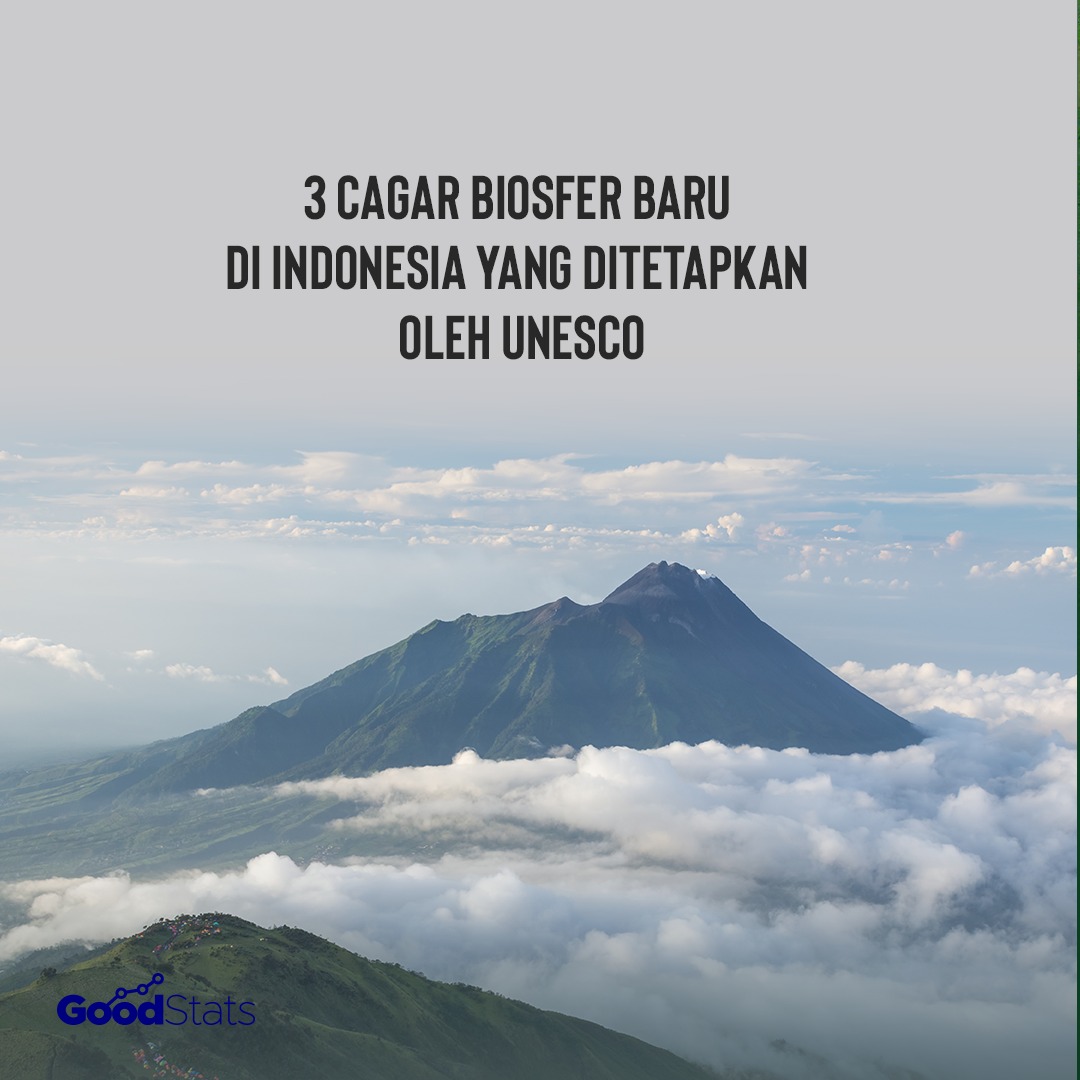 3 CAGAR BIOSFER BARU DI INDONESIA YANG DITETAPKAN OLEH UNESCO

GoodStats