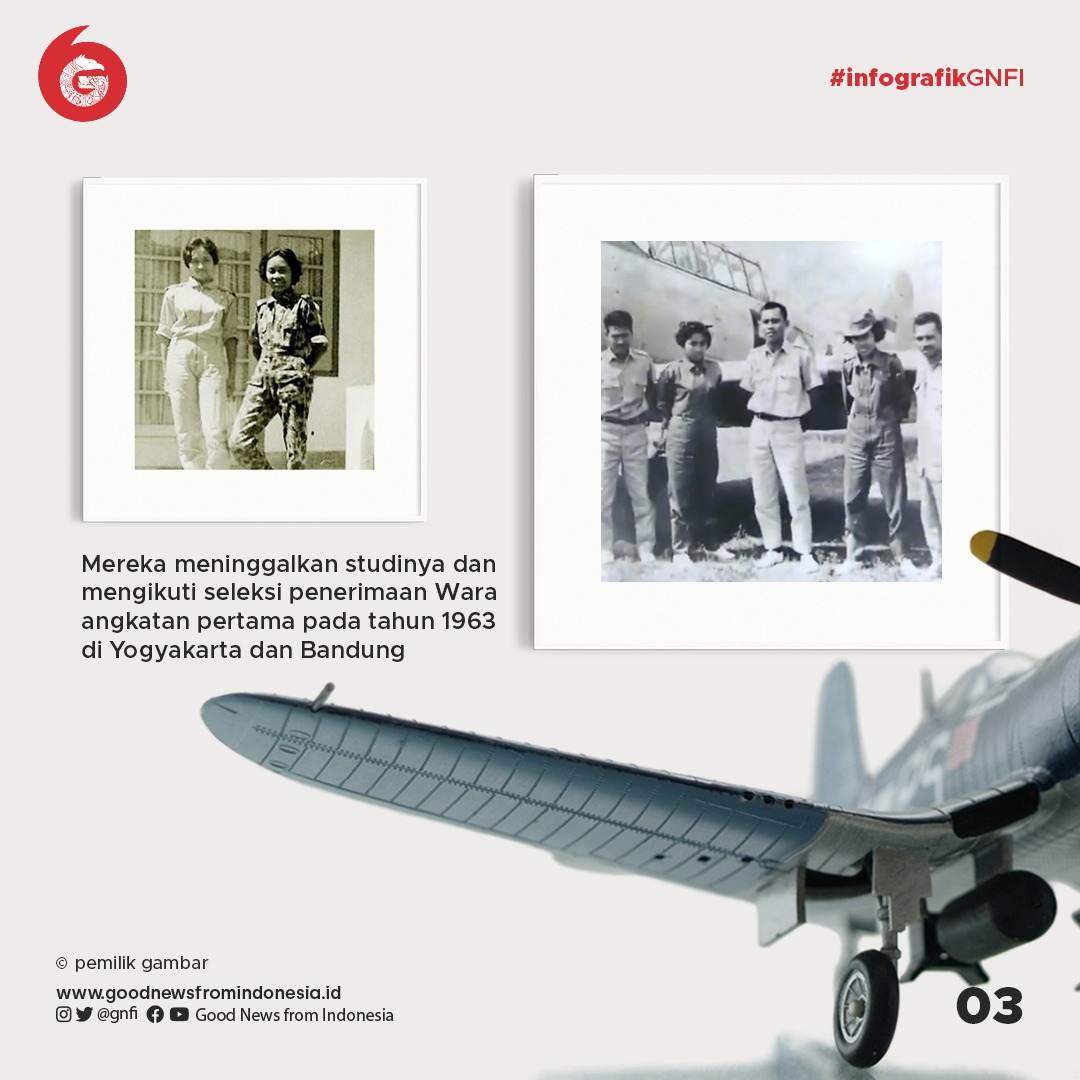 #infografikGNFI

Mereka meninggalkan studinya dan mengikuti seleksi penerimaan Wara angkatan pertama pada tahun 1963 di Yogyakarta dan Bandung

© pemilik gambar

www.goodnewsfromindonesia.id

@gnfi Good News from Indonesia

03