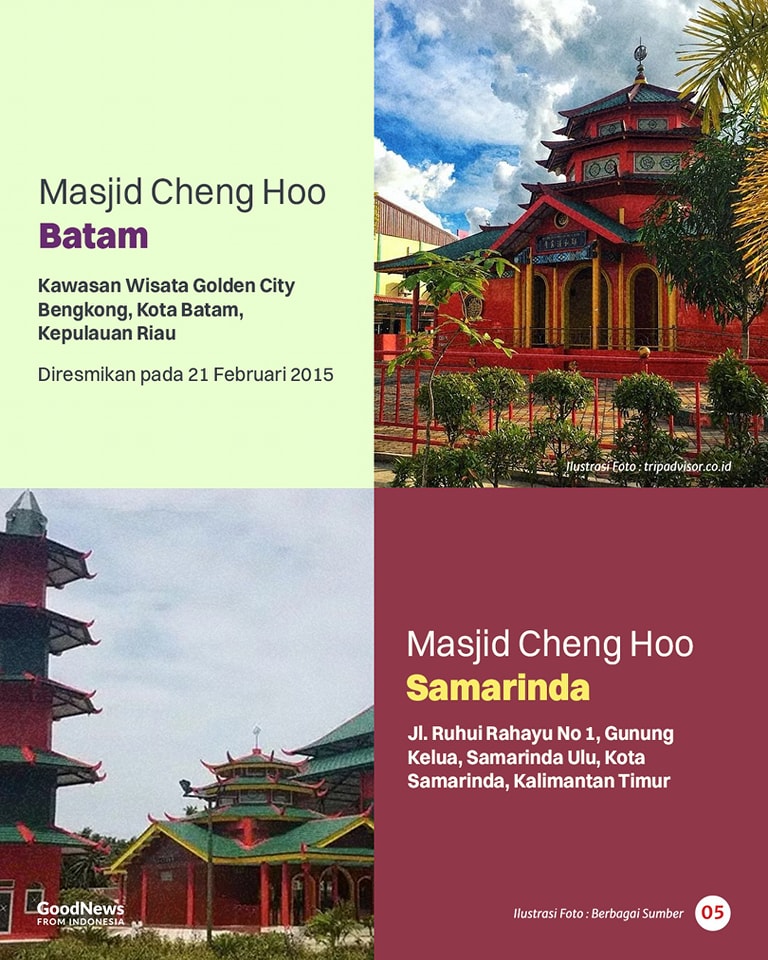 Masjid Cheng Hoo
Batam

Kawasan Wisata Golden City Bengkong, Kota Batam, Kepulauan Riau

Diresmikan pada 21 Februari 2015

Ilustrasi Foto : tripadvisor.co.id

Masjid Cheng Hoo
Samarinda

Jl. Ruhui Rahayu No 1, Gunung Kelua, Samarinda Ulu, Kota Samarinda, Kalimantan Timur

GoodNews
FROM INDONESIA

Ilustrasi Foto : Berbagai Sumber

05