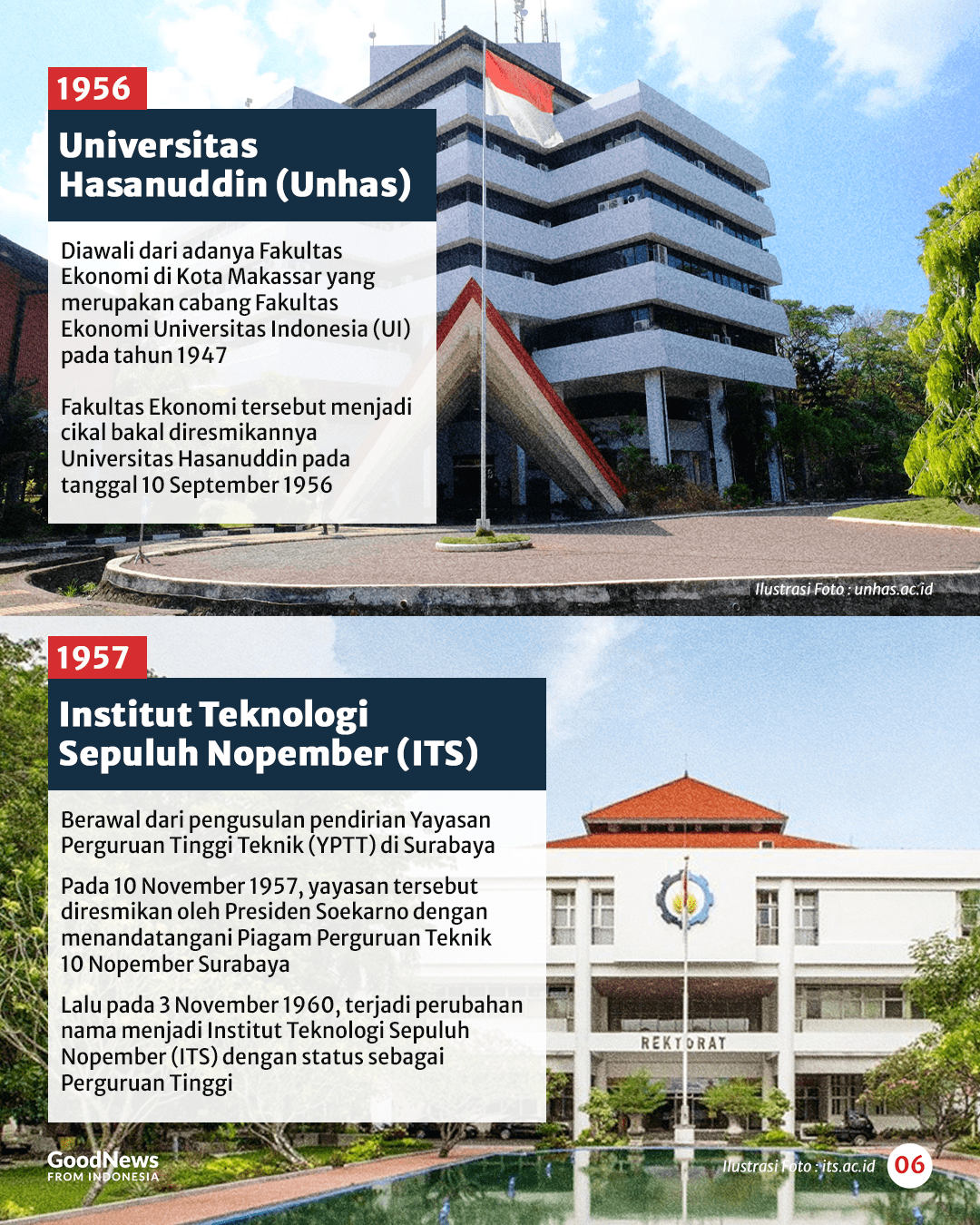 1956

Universitas Hasanuddin (Unhas)

Diawali dari adanya Fakultas Ekonomi di Kota Makassar yang merupakan cabang Fakultas Ekonomi Universitas Indonesia (UI) pada tahun 1947

Fakultas Ekonomi tersebut menjadi cikal bakal diresmikannya Universitas Hasanuddin pada tanggal 10 September 1956

Ilustrasi Foto : unhas.ac.id

1957

Institut Teknologi Sepuluh Nopember (ITS)

Berawal dari pengusulan pendirian Yayasan Perguruan Tinggi Teknik (YPTT) di Surabaya

Pada 10 November 1957, yayasan tersebut diresmikan oleh Presiden Soekarno dengan menandatangani Piagam Perguruan Teknik 10 Nopember Surabaya

Lalu pada 3 November 1960, terjadi perubahan nama menjadi Institut Teknologi Sepuluh Nopember (ITS) dengan status sebagai Perguruan Tinggi

REKTORAT

GoodNews FROM INDONESIA

Ilustrasi Foto : its.ac.id

06