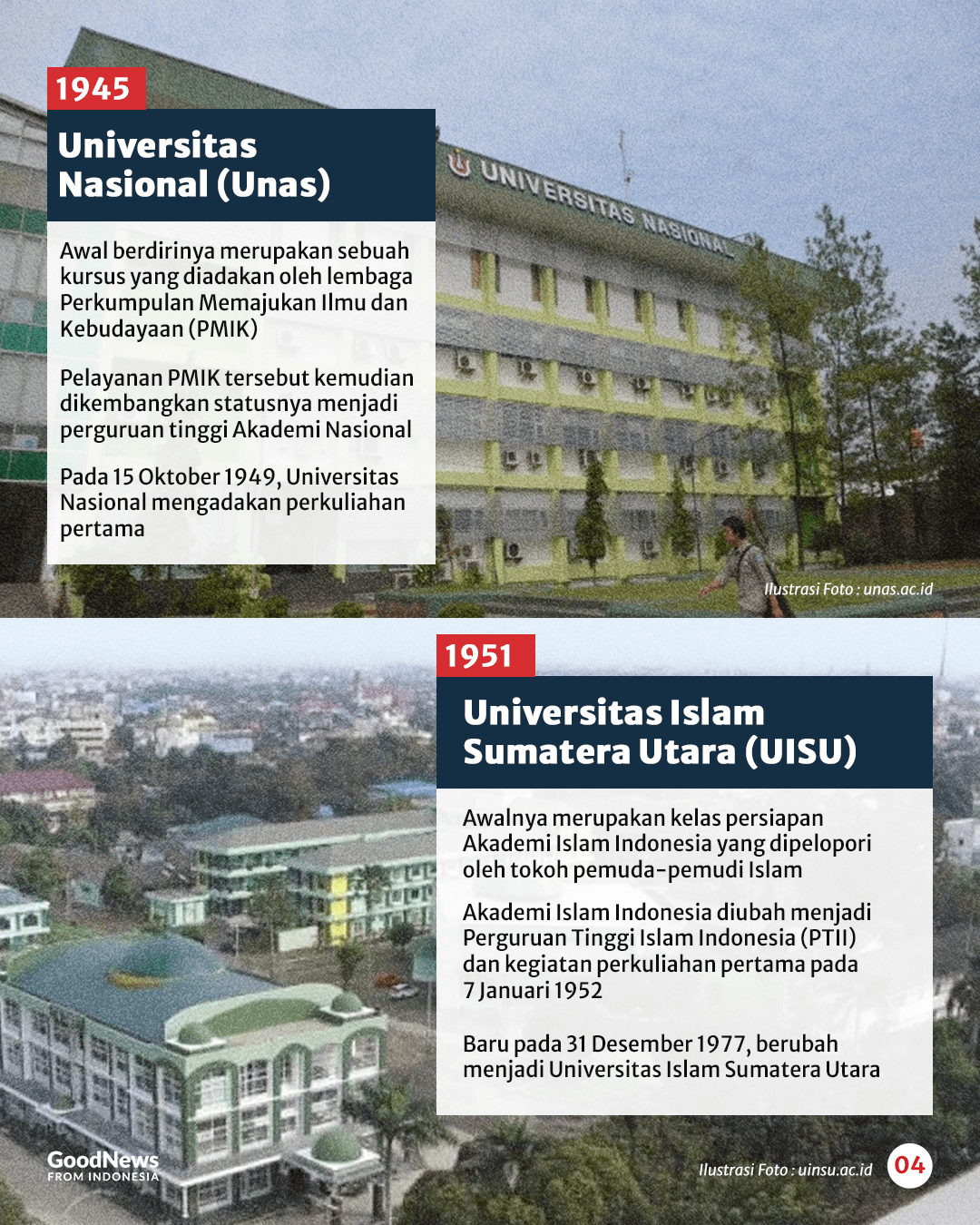 1945

Universitas Nasional (Unas)

Awal berdirinya merupakan sebuah kursus yang diadakan oleh lembaga Perkumpulan Memajukan Ilmu dan Kebudayaan (PMIK)

Pelayanan PMIK tersebut kemudian dikembangkan statusnya menjadi perguruan tinggi Akademi Nasional

Pada 15 Oktober 1949, Universitas Nasional mengadakan perkuliahan pertama

UNIVERSITAS NASIONAL

Ilustrasi Foto : unas.ac.id

1951

Universitas Islam Sumatera Utara (UISU)

Awalnya merupakan kelas persiapan Akademi Islam Indonesia yang dipelopori oleh tokoh pemuda-pemudi Islam

Akademi Islam Indonesia diubah menjadi Perguruan Tinggi Islam Indonesia (PTII) dan kegiatan perkuliahan pertama pada 7 Januari 1952

Baru pada 31 Desember 1977, berubah menjadi Universitas Islam Sumatera Utara

GoodNews FROM INDONESIA

Ilustrasi Foto : uinsu.ac.id

04