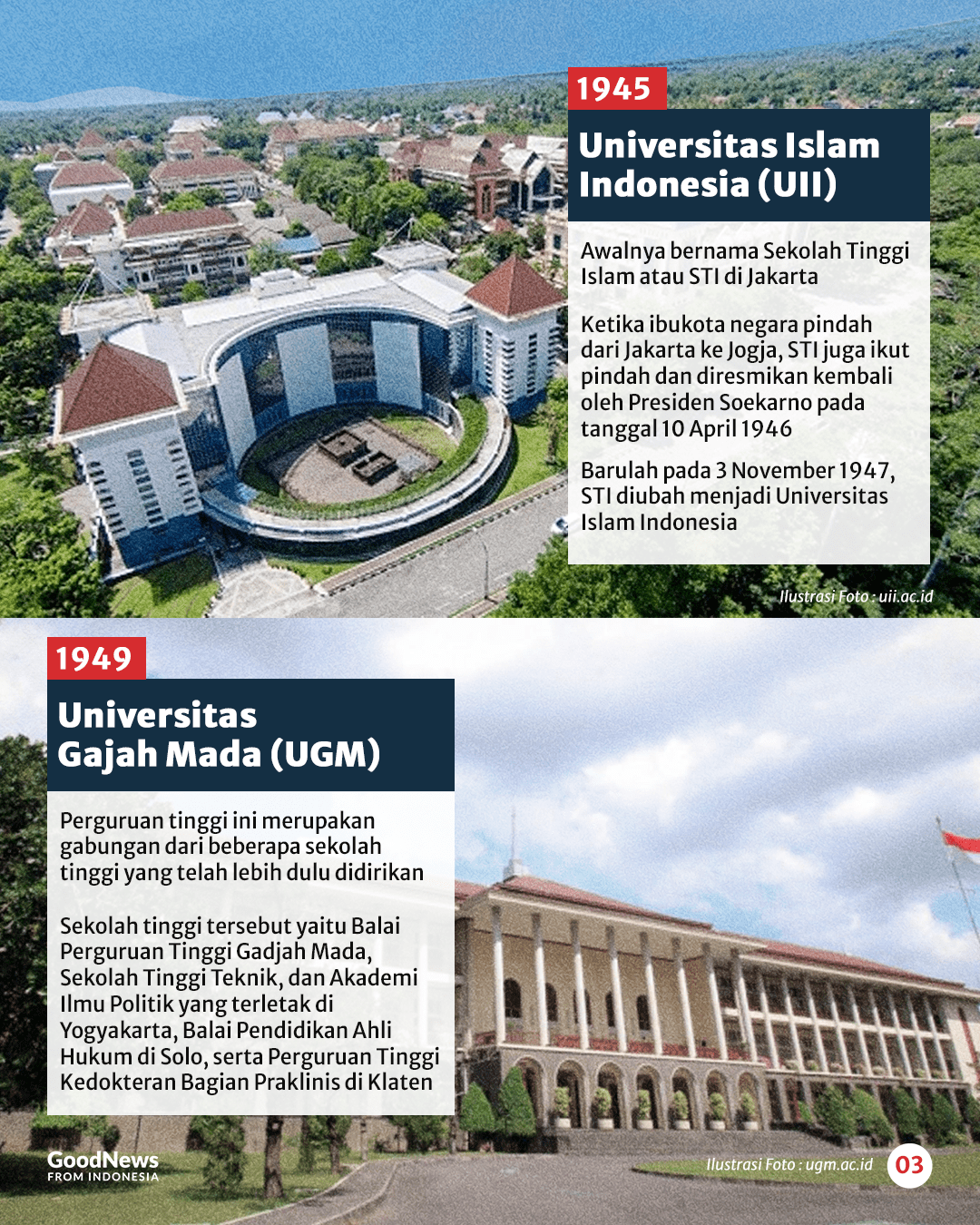 1945

Universitas Islam Indonesia (UII)

Awalnya bernama Sekolah Tinggi Islam atau STI di Jakarta

Ketika ibukota negara pindah dari Jakarta ke Jogja, STI juga ikut pindah dan diresmikan kembali oleh Presiden Soekarno pada tanggal 10 April 1946

Barulah pada 3 November 1947, STI diubah menjadi Universitas Islam Indonesia

Ilustrasi Foto : uii.ac.id

1949

Universitas Gajah Mada (UGM)

Perguruan tinggi ini merupakan gabungan dari beberapa sekolah tinggi yang telah lebih dulu didirikan

Sekolah tinggi tersebut yaitu Balai Perguruan Tinggi Gadjah Mada, Sekolah Tinggi Teknik, dan Akademi Ilmu Politik yang terletak di Yogyakarta, Balai Pendidikan Ahli Hukum di Solo, serta Perguruan Tinggi Kedokteran Bagian Praklinis di Klaten

GoodNews FROM INDONESIA

Ilustrasi Foto : ugm.ac.id

03