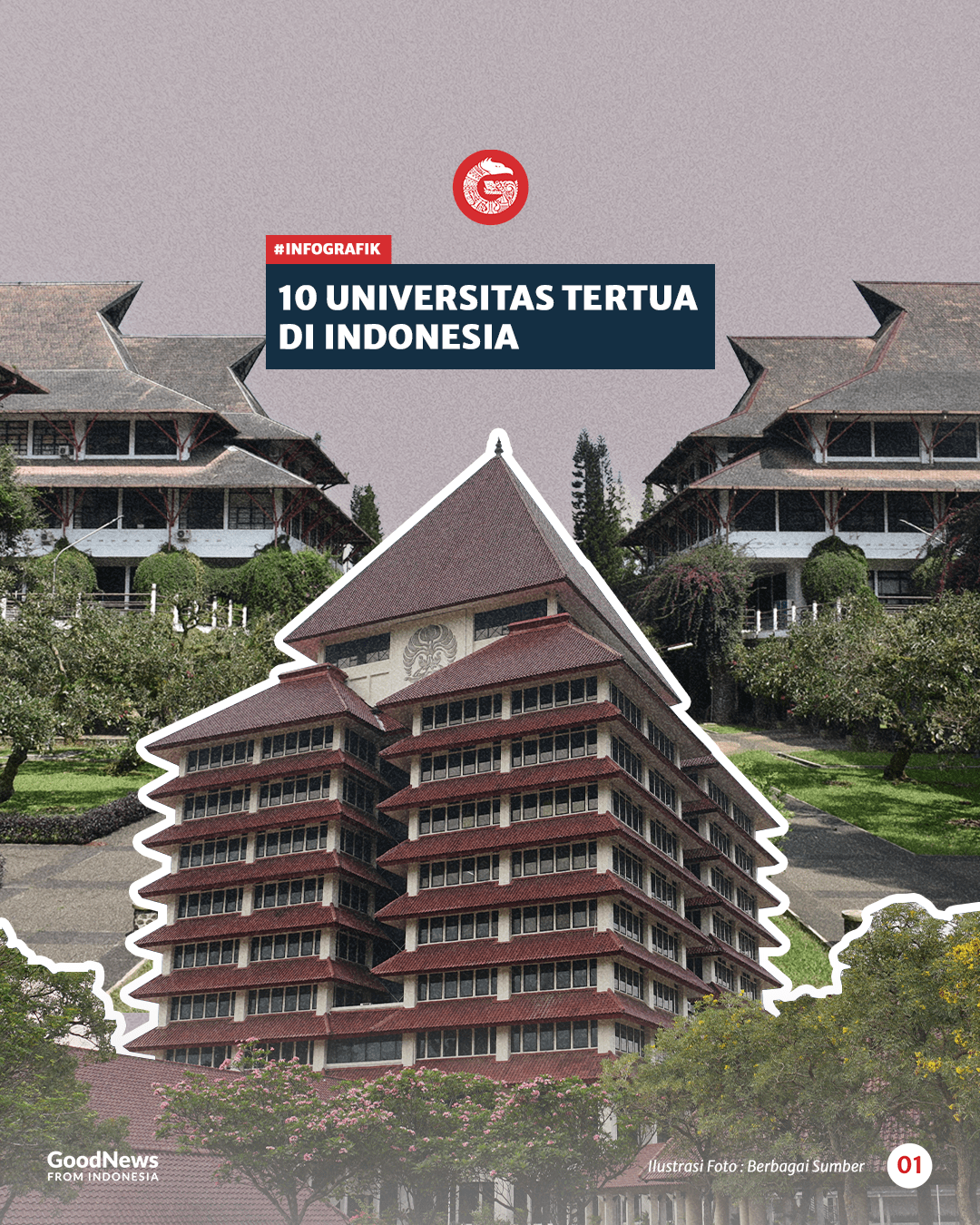 #INFOGRAFIK

10 UNIVERSITAS TERTUA DI INDONESIA

GoodNews FROM INDONESIA

Ilustrasi Foto : Berbagai Sumber

01