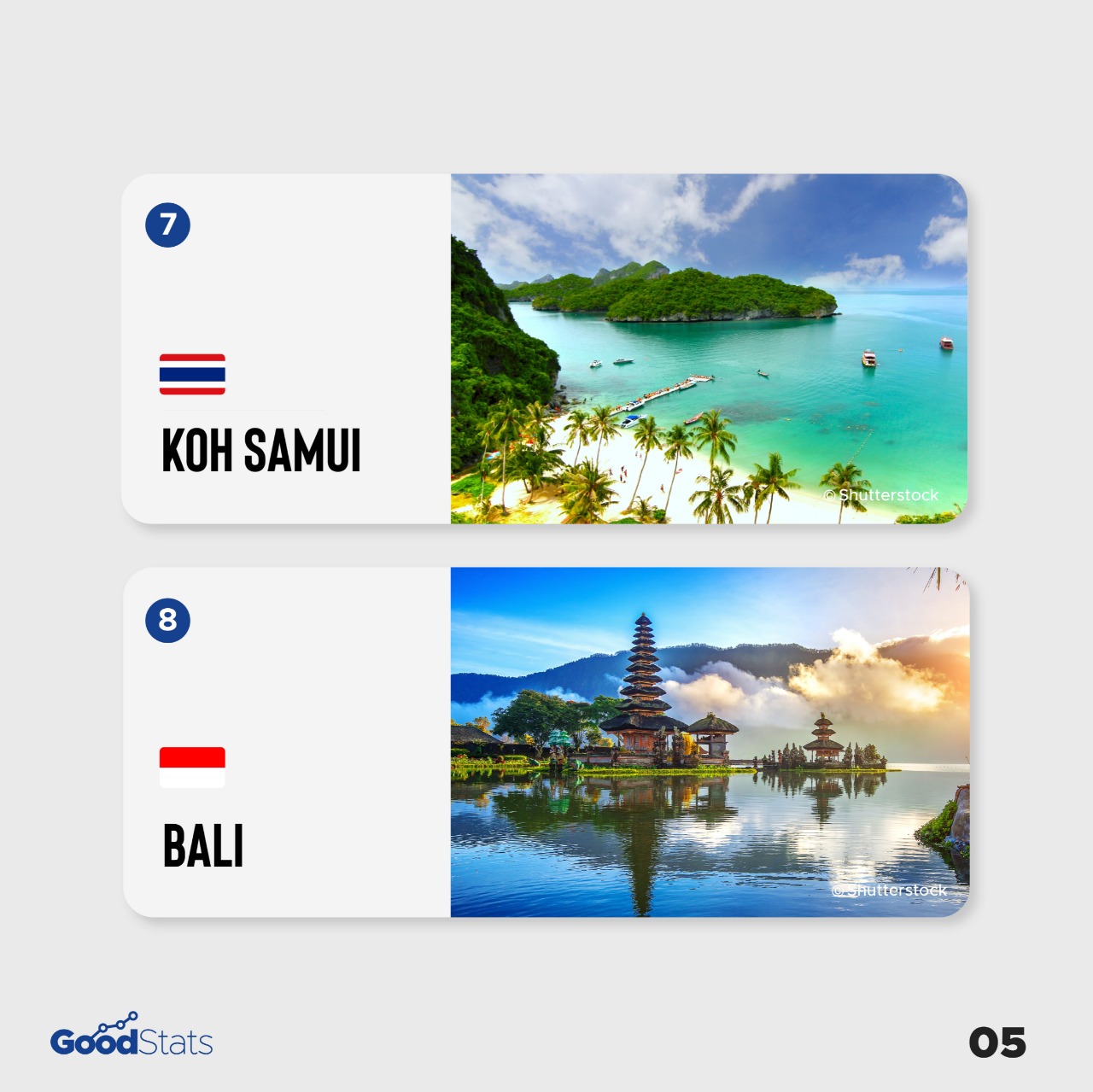 7

KOH SAMUI

© Shutterstock

8

BALI

© Shutterstock

GoodStats

05