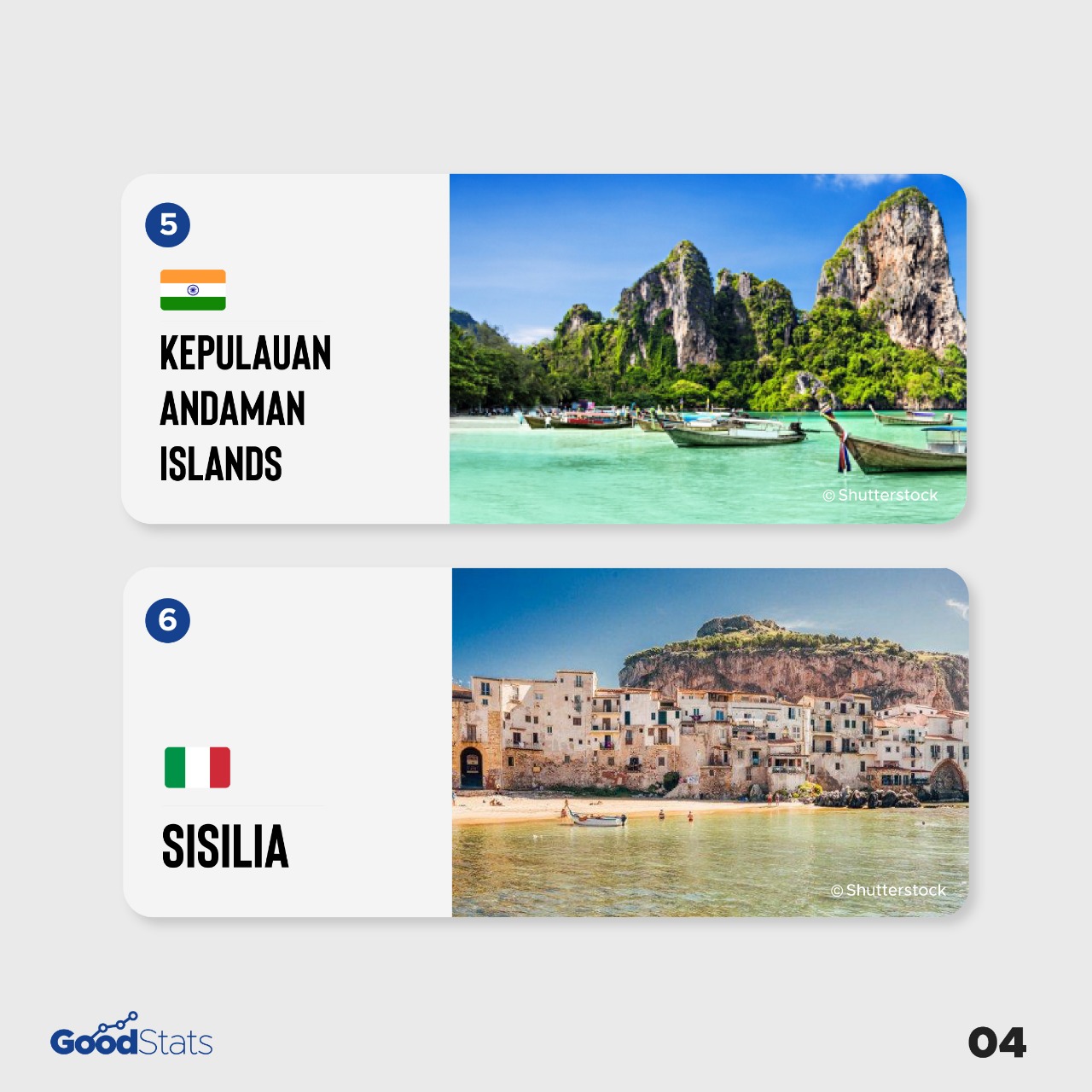 5

KEPULAUAN ANDAMAN ISLANDS

© Shutterstock

6

SISILIA

© Shutterstock

GoodStats

04