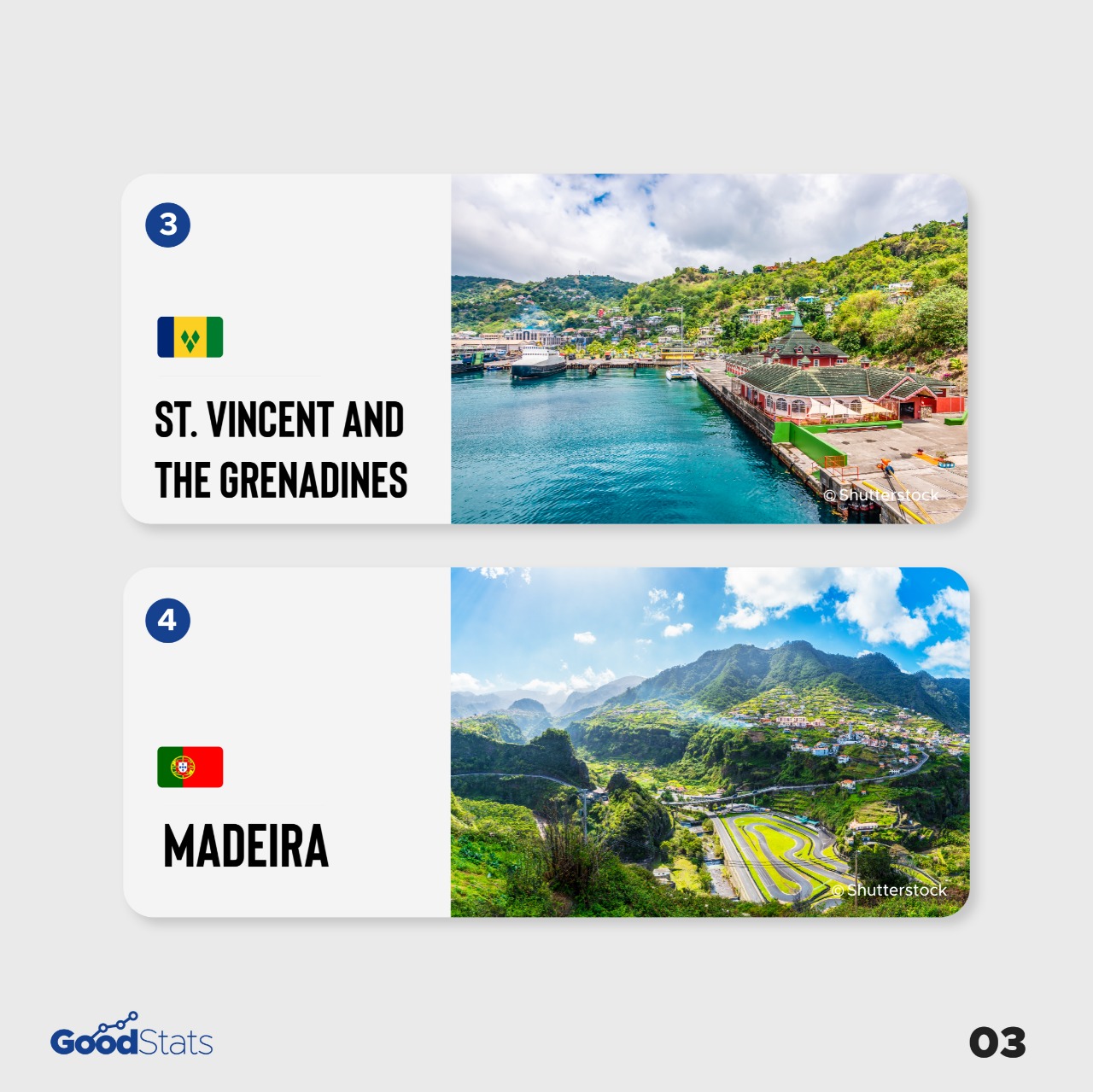 3

ST. VINCENT AND THE GRENADINES

© Shutterstock

4

MADEIRA

© Shutterstock

GoodStats

03