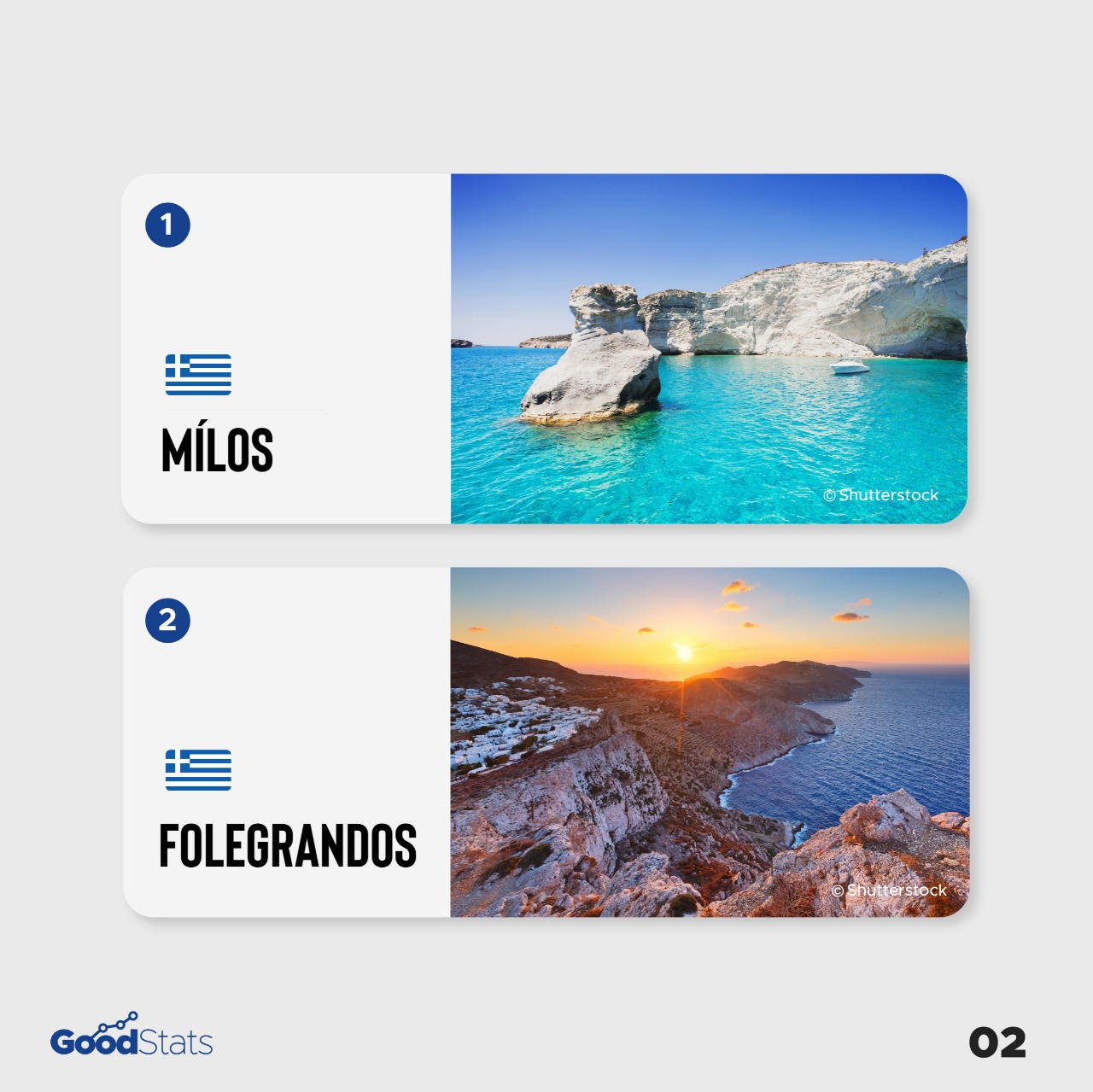 1

MÍLOS

© Shutterstock

2

FOLEGRANDOS

© Shutterstock

GoodStats

02