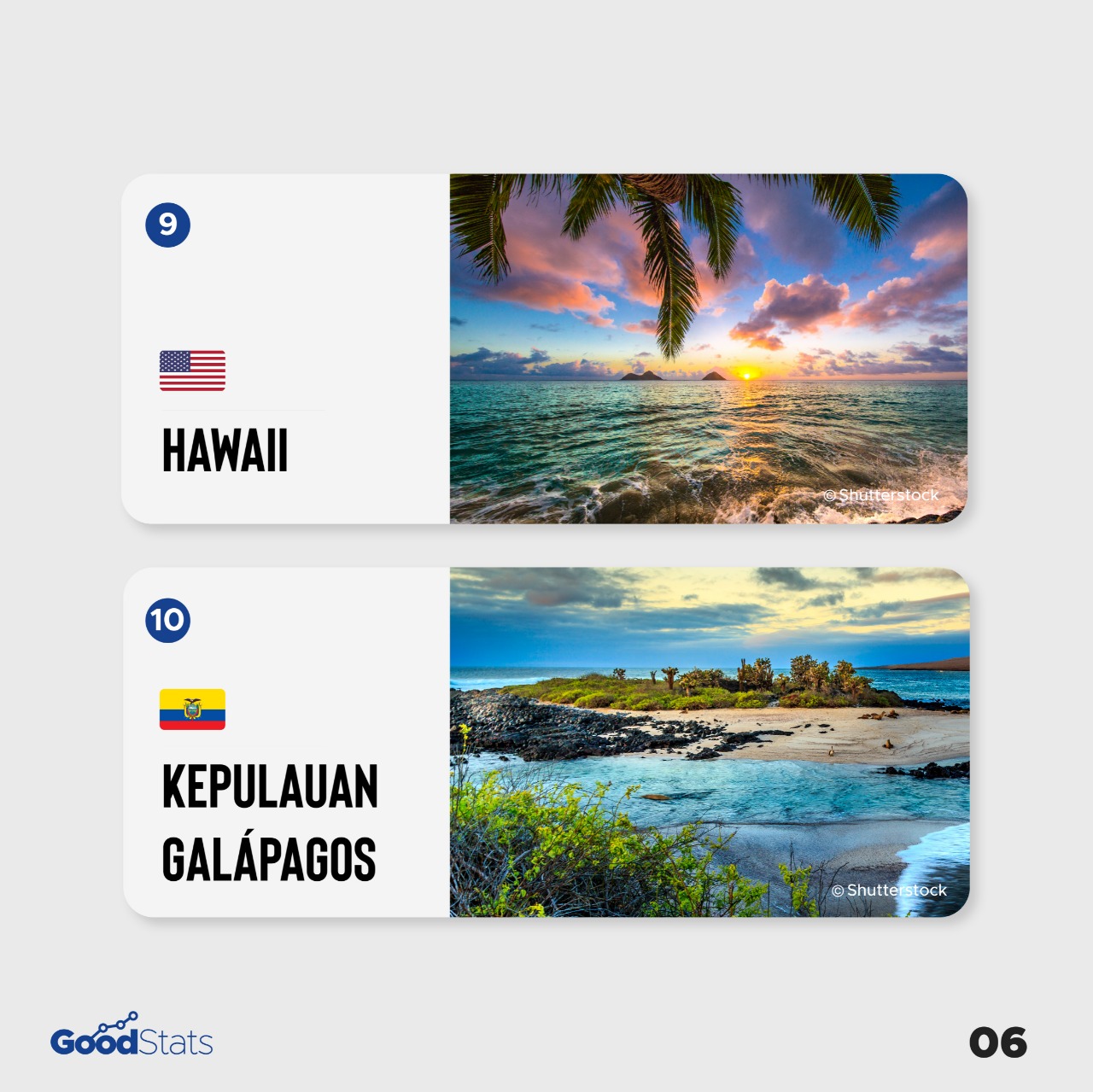 9

HAWAII

© Shutterstock

10

KEPULAUAN GALÁPAGOS

© Shutterstock

GoodStats

06