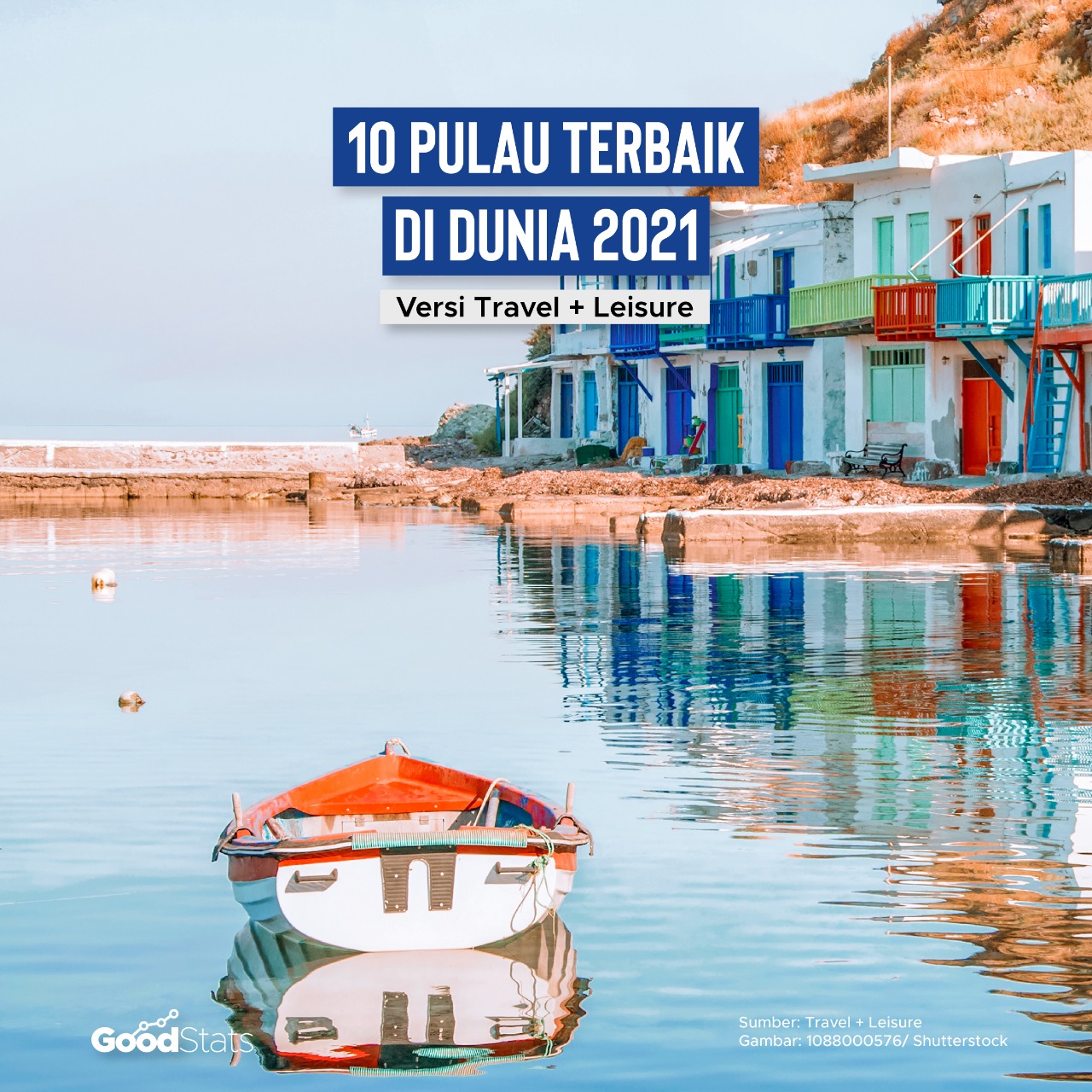 10 PULAU TERBAIK DI DUNIA 2021

Versi Travel + Leisure

GoodStats

Sumber: Travel + Leisure
Gambar: 1088000576/ Shutterstock