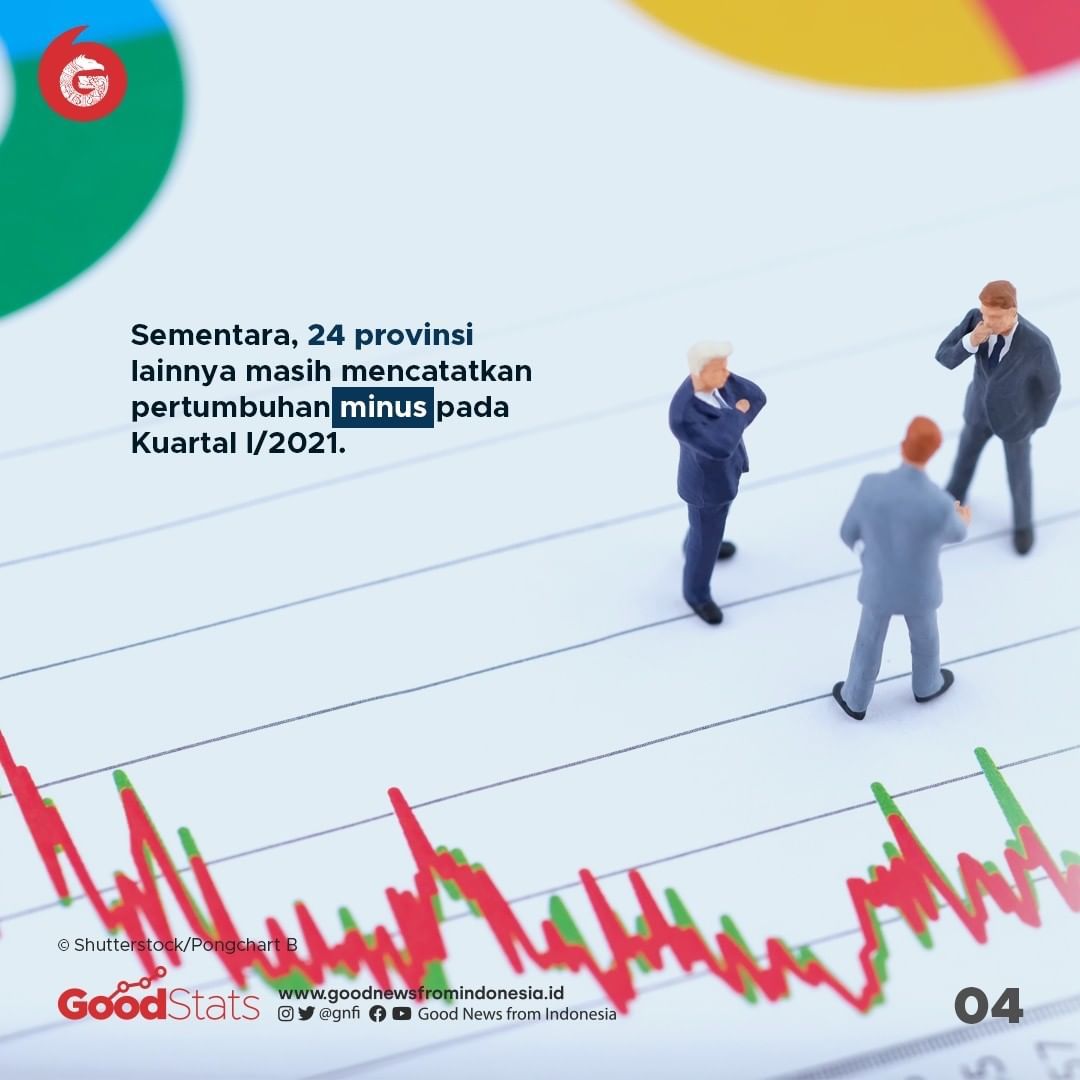 Sementara, 24 provinsi lainnya masih mencatatkan pertumbuhan minus pada Kuartal I/2021.

© Shutterstock/Pongchart B

GoodStats

www.goodnewsfromindonesia.id
@gnfi Good News from Indonesia

04