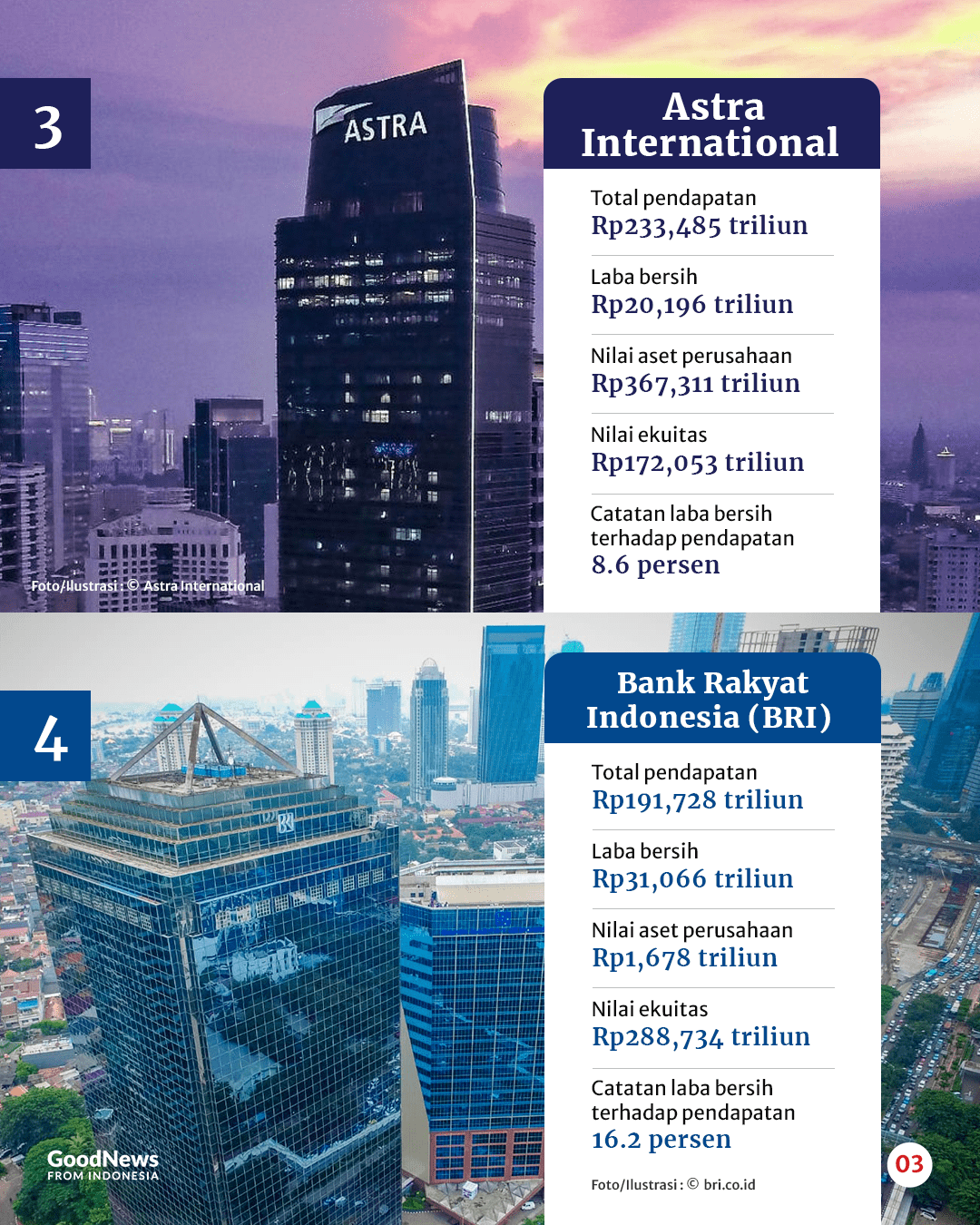 3

ASTRA

Astra International

Total pendapatan
Rp233,485 triliun

Laba bersih
Rp20,196 triliun

Nilai aset perusahaan
Rp367,311 triliun

Nilai ekuitas
Rp172,053 triliun

Catatan laba bersih terhadap pendapatan
8.6 persen

Foto/Ilustrasi : © Astra International

4

Bank Rakyat Indonesia (BRI)

Total pendapatan
Rp191,728 triliun

Laba bersih
Rp31,066 triliun

Nilai aset perusahaan
Rp1,678 triliun

Nilai ekuitas
Rp288,734 triliun

Catatan laba bersih terhadap pendapatan
16.2 persen

Foto/Ilustrasi : © bri.co.id

GoodNews FROM INDONESIA

03