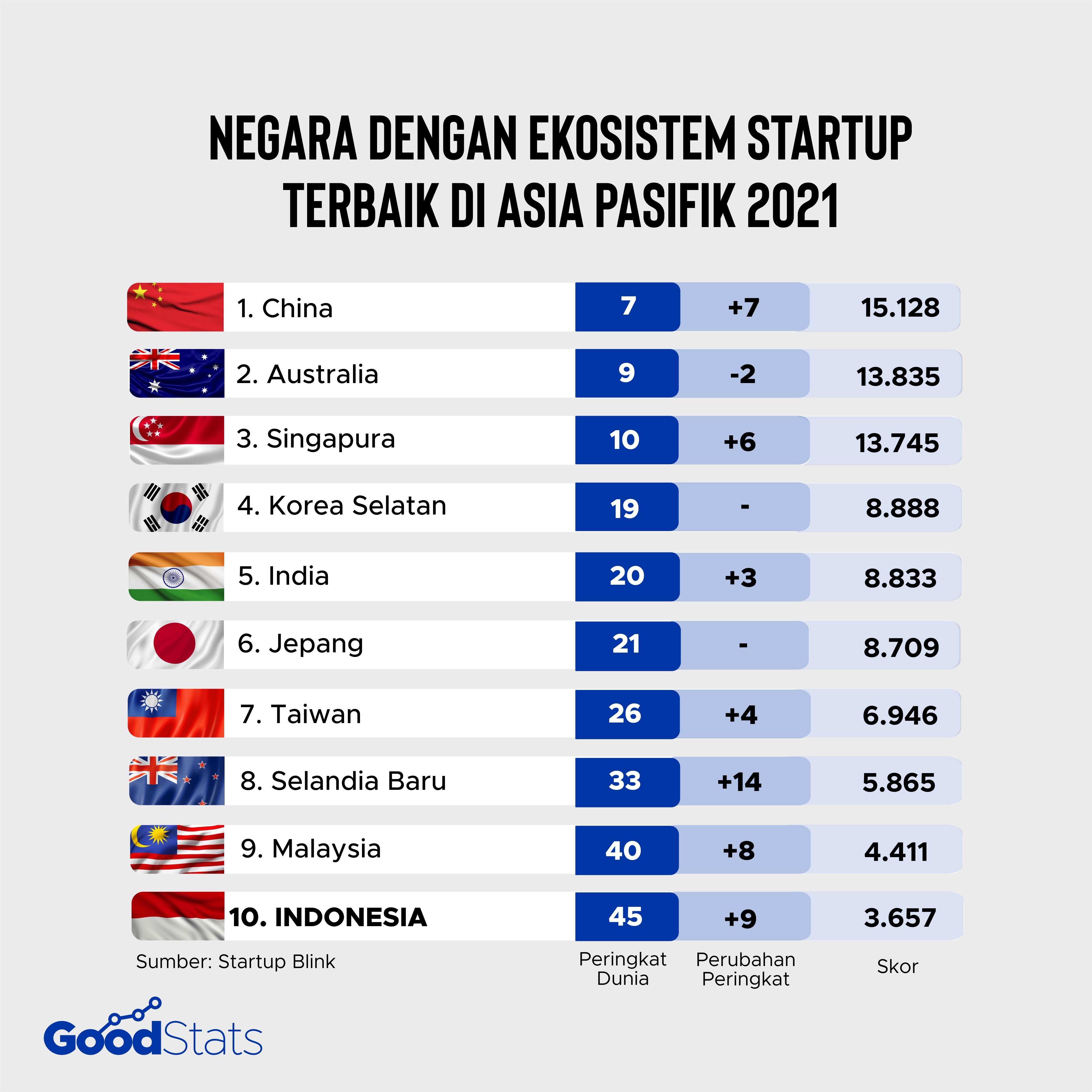 NEGARA DENGAN EKOSISTEM STARTUP TERBAIK DI ASIA PASIFIK 2021

| | Peringkat Dunia | Perubahan Peringkat | Skor |
|---|---|---|---|
| 1. China | 7 | +7 | 15.128 |
| 2. Australia | 9 | -2 | 13.835 |
| 3. Singapura | 10 | +6 | 13.745 |
| 4. Korea Selatan | 19 | - | 8.888 |
| 5. India | 20 | +3 | 8.833 |
| 6. Jepang | 21 | - | 8.709 |
| 7. Taiwan | 26 | +4 | 6.946 |
| 8. Selandia Baru | 33 | +14 | 5.865 |
| 9. Malaysia | 40 | +8 | 4.411 |
| 10. INDONESIA | 45 | +9 | 3.657 |

Sumber: Startup Blink

GoodStats