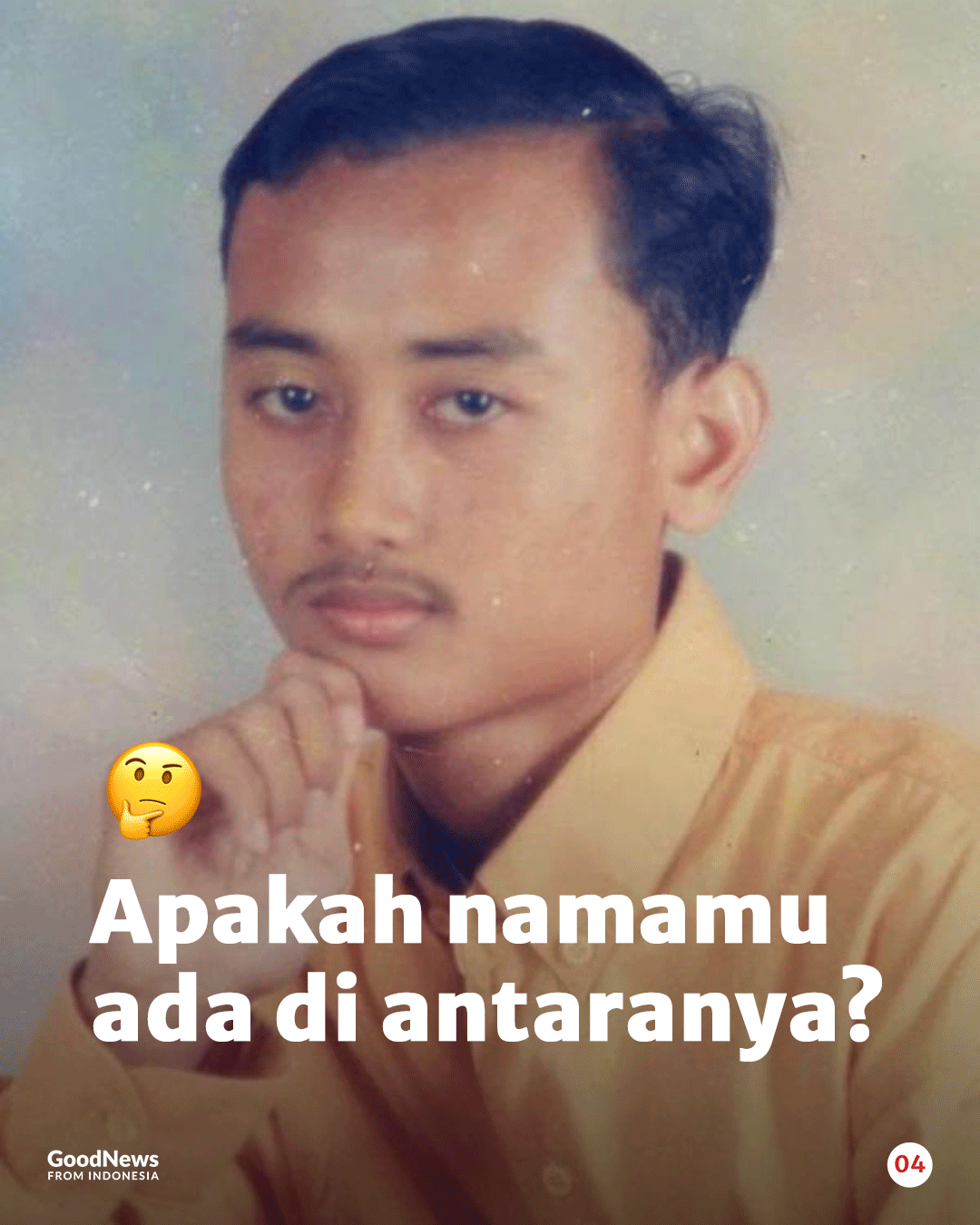 🤔
Apakah namamu ada di antaranya?

GoodNews
FROM INDONESIA

04