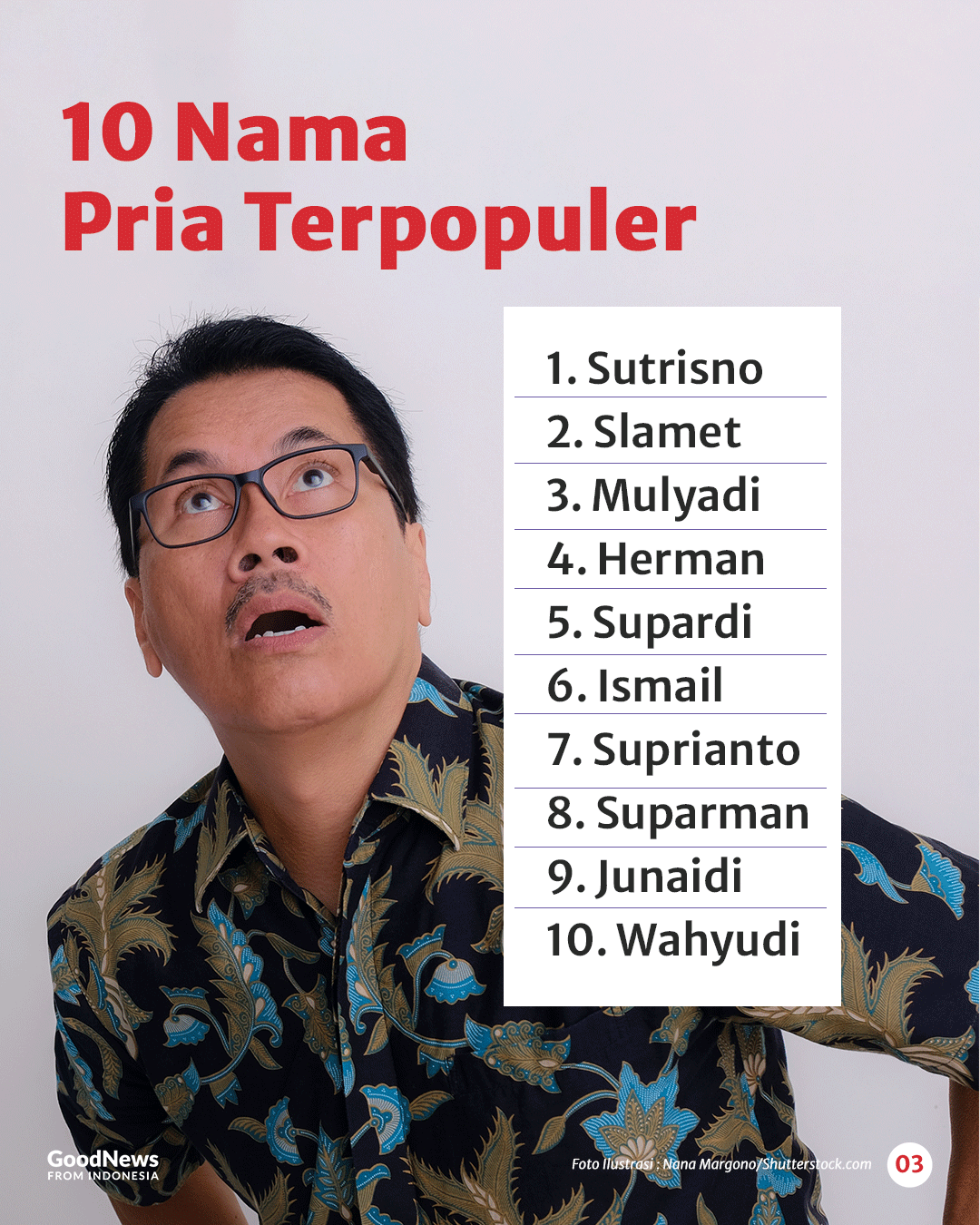 10 Nama
Pria Terpopuler

1. Sutrisno
2. Slamet
3. Mulyadi
4. Herman
5. Supardi
6. Ismail
7. Suprianto
8. Suparman
9. Junaidi
10. Wahyudi

GoodNews FROM INDONESIA

Foto Ilustrasi : Nana Margono/Shutterstock.com

03