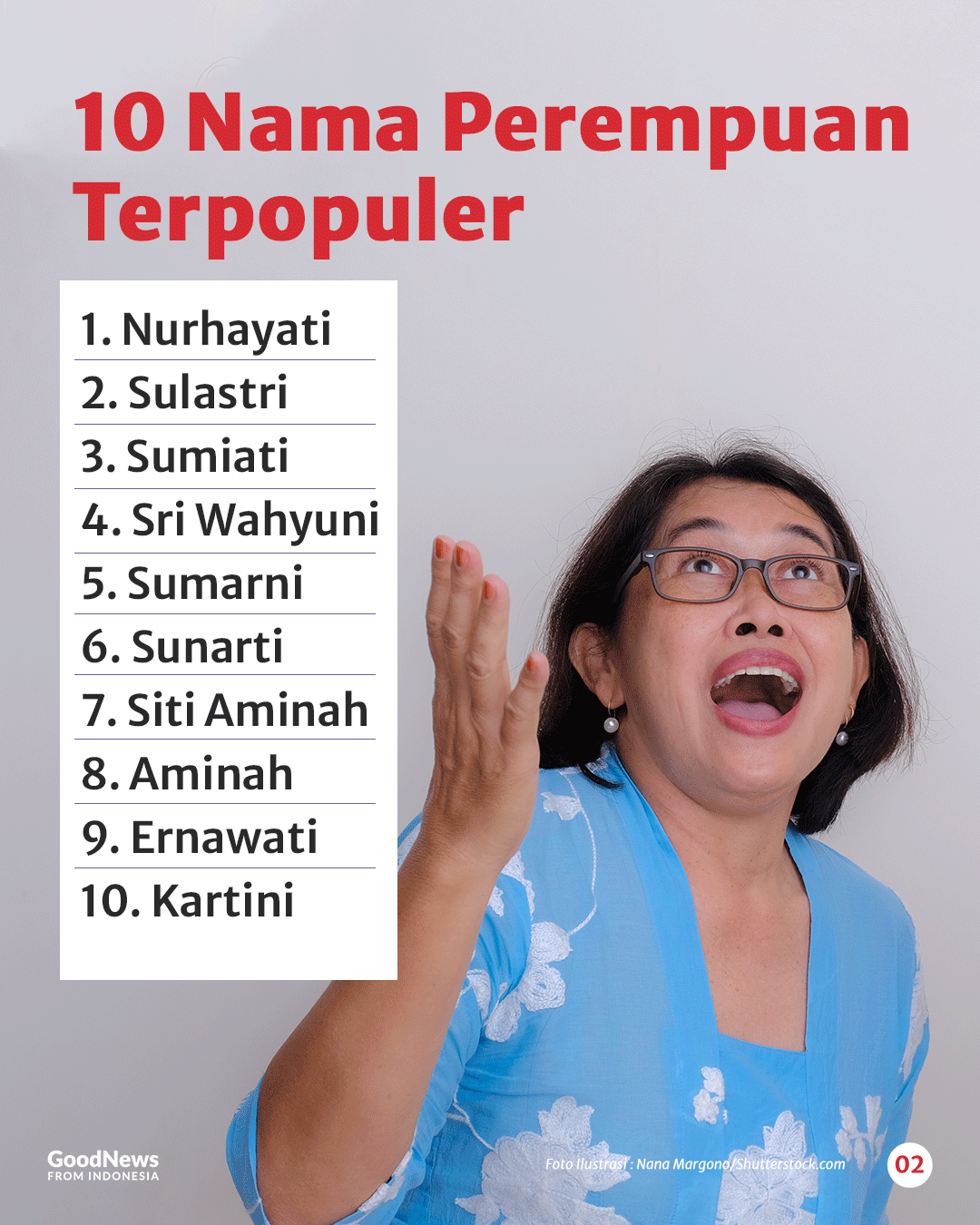 10 Nama Perempuan Terpopuler

1. Nurhayati
2. Sulastri
3. Sumiati
4. Sri Wahyuni
5. Sumarni
6. Sunarti
7. Siti Aminah
8. Aminah
9. Ernawati
10. Kartini

GoodNews FROM INDONESIA

Foto Ilustrasi : Nana Margono/Shutterstock.com

02