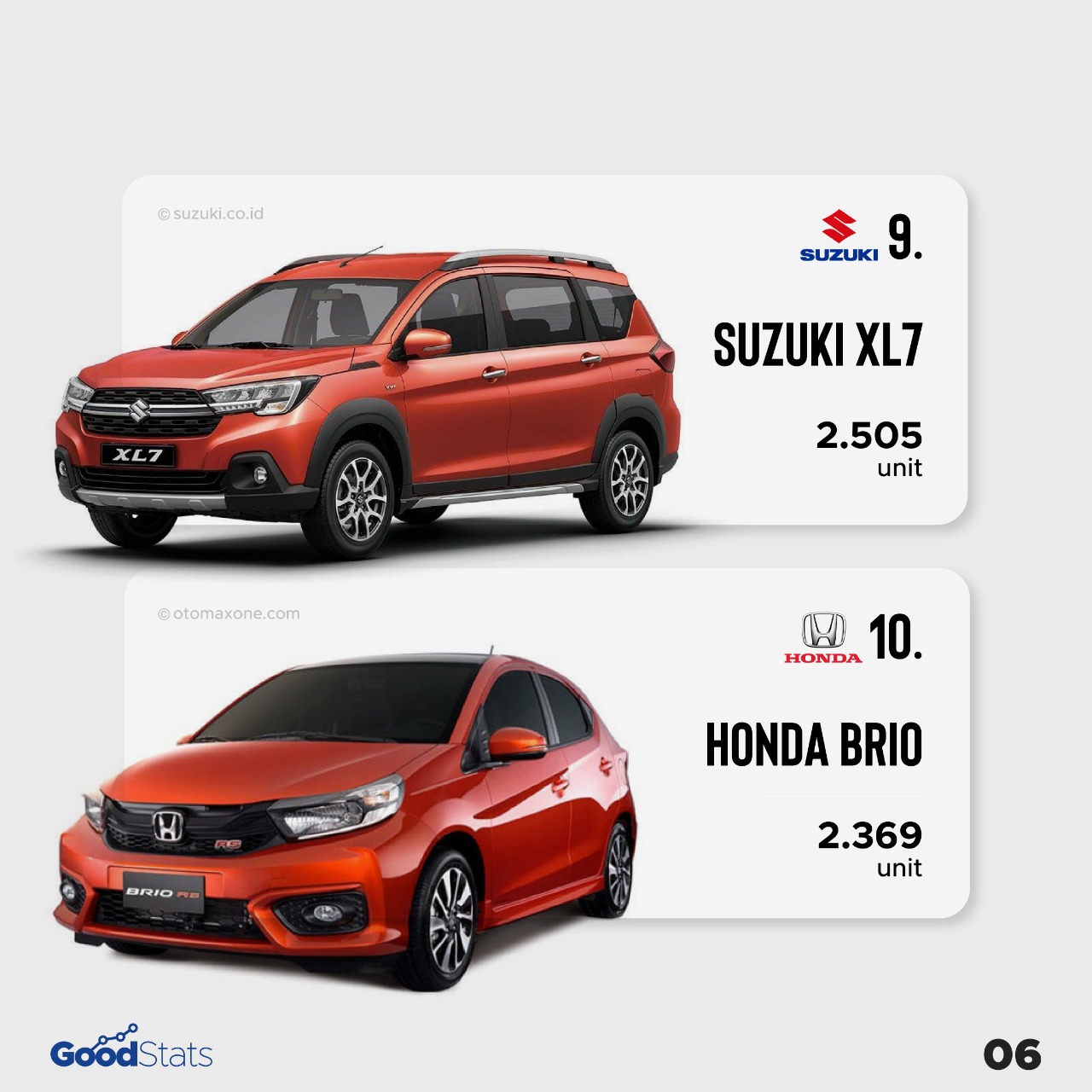 © suzuki.co.id

SUZUKI 9.

SUZUKI XL7

2.505
unit

XL7

© otomaxone.com

HONDA 10.

HONDA BRIO

2.369
unit

BRIO RS

GoodStats

06