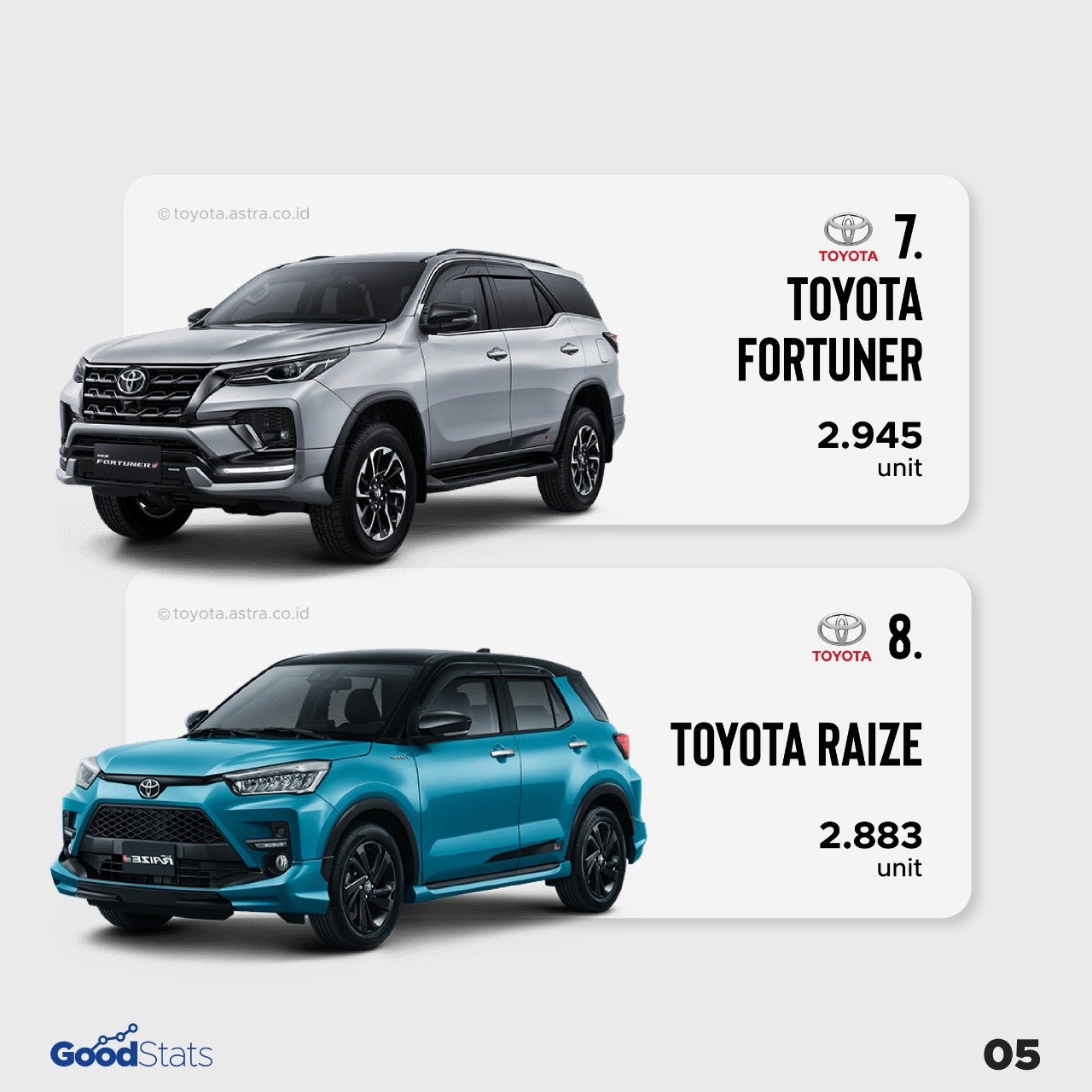 © toyota.astra.co.id

TOYOTA 7.

TOYOTA FORTUNER

2.945 unit

FORTUNER

© toyota.astra.co.id

TOYOTA 8.

TOYOTA RAIZE

2.883 unit

RAIZE

GoodStats

05