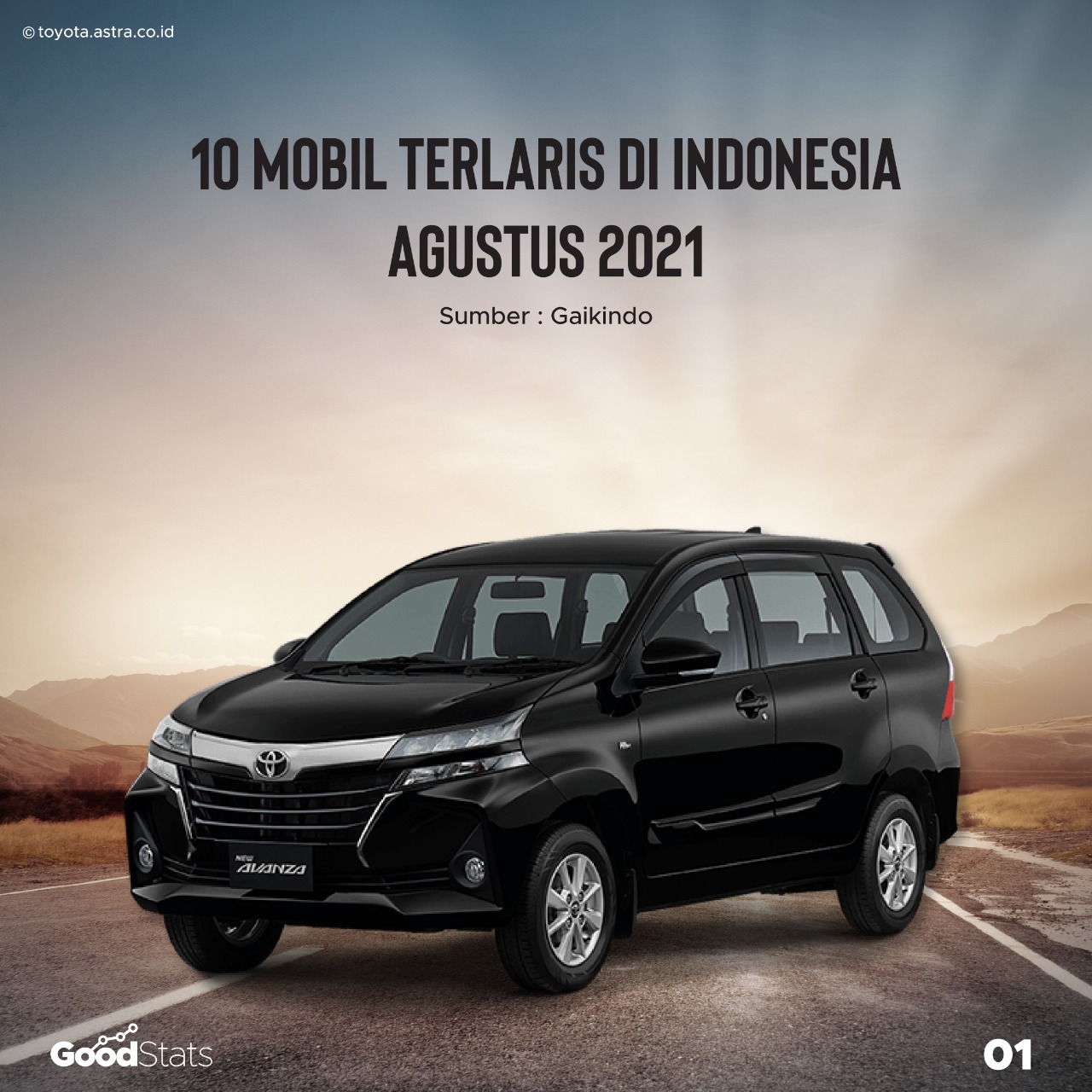 © toyota.astra.co.id

10 MOBIL TERLARIS DI INDONESIA AGUSTUS 2021

Sumber : Gaikindo

NEW AVANZA

GoodStats

01