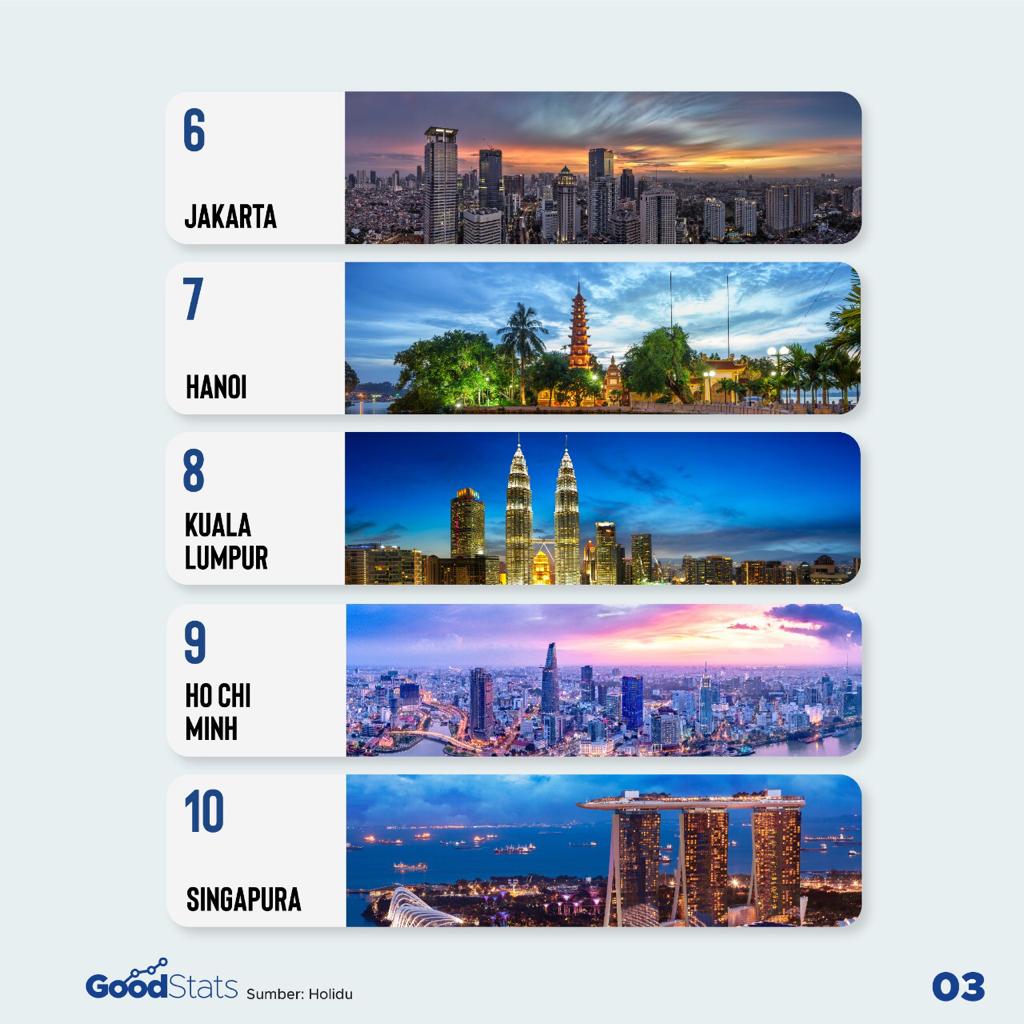 6

JAKARTA

7

HANOI

8

KUALA LUMPUR

9

HO CHI MINH

10

SINGAPURA

GoodStats Sumber: Holidu

03