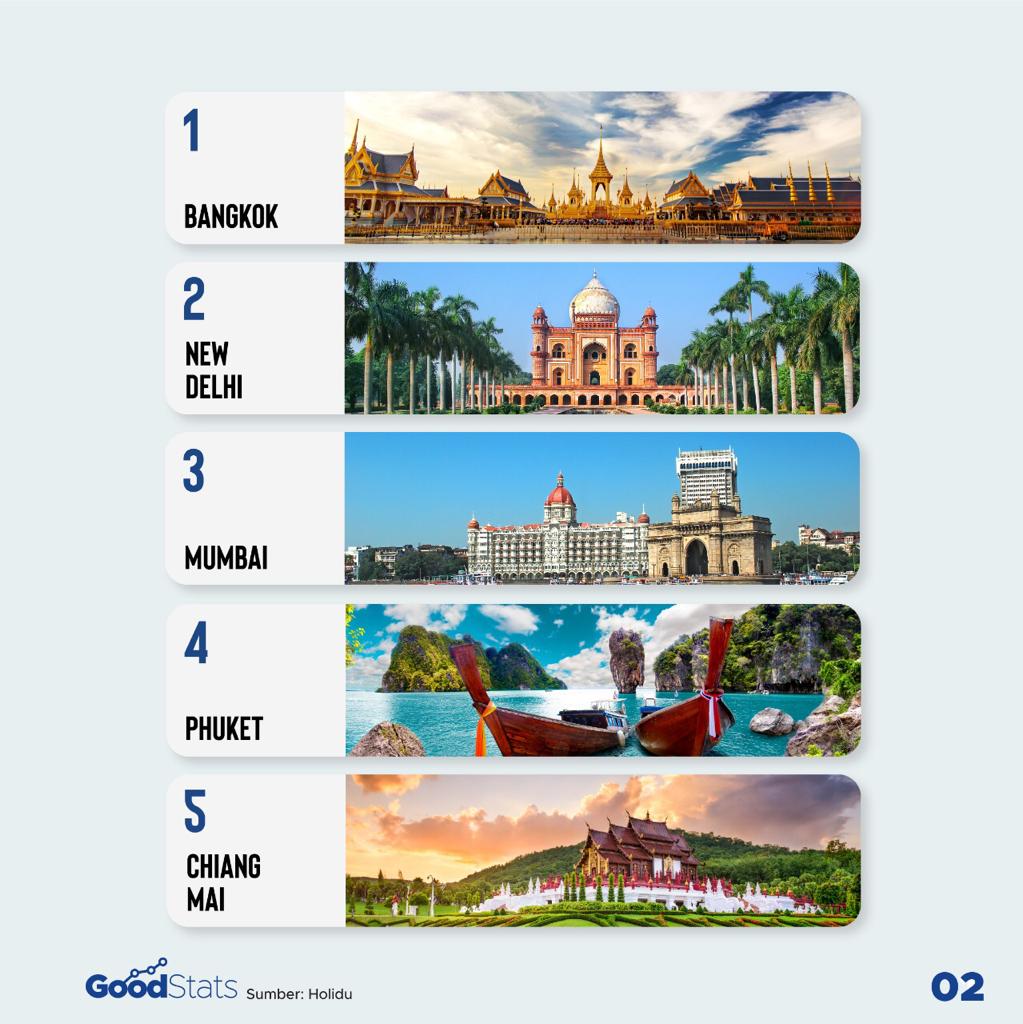 1
BANGKOK

2
NEW DELHI

3
MUMBAI

4
PHUKET

5
CHIANG MAI

GoodStats Sumber: Holidu

02