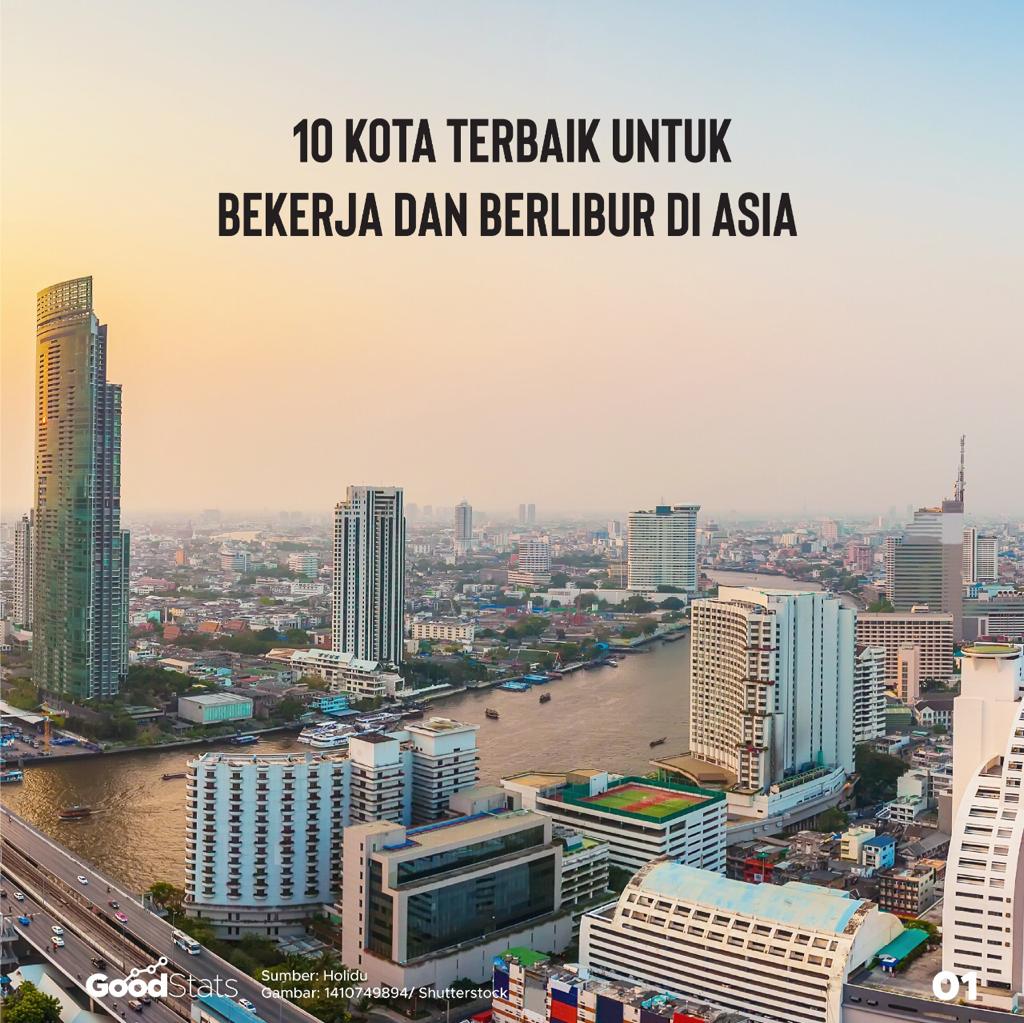 10 KOTA TERBAIK UNTUK BEKERJA DAN BERLIBUR DI ASIA

GoodStats

Sumber: Holidu
Gambar: 1410749894/ Shutterstock

01