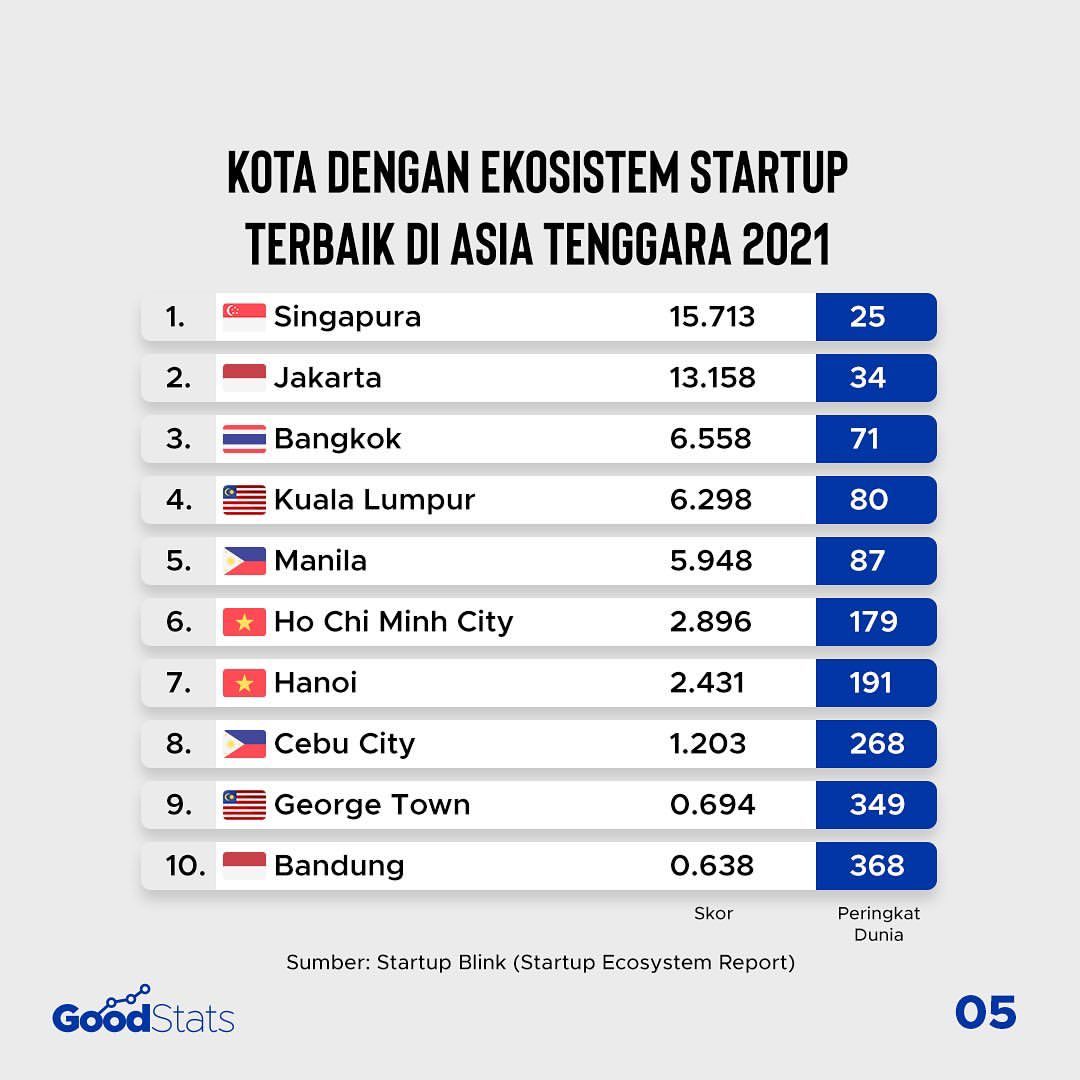 KOTA DENGAN EKOSISTEM STARTUP TERBAIK DI ASIA TENGGARA 2021

| | | Skor | Peringkat Dunia |
|---|---|---|---|
| 1. | Singapura | 15.713 | 25 |
| 2. | Jakarta | 13.158 | 34 |
| 3. | Bangkok | 6.558 | 71 |
| 4. | Kuala Lumpur | 6.298 | 80 |
| 5. | Manila | 5.948 | 87 |
| 6. | Ho Chi Minh City | 2.896 | 179 |
| 7. | Hanoi | 2.431 | 191 |
| 8. | Cebu City | 1.203 | 268 |
| 9. | George Town | 0.694 | 349 |
| 10. | Bandung | 0.638 | 368 |

Sumber: Startup Blink (Startup Ecosystem Report)

GoodStats

05