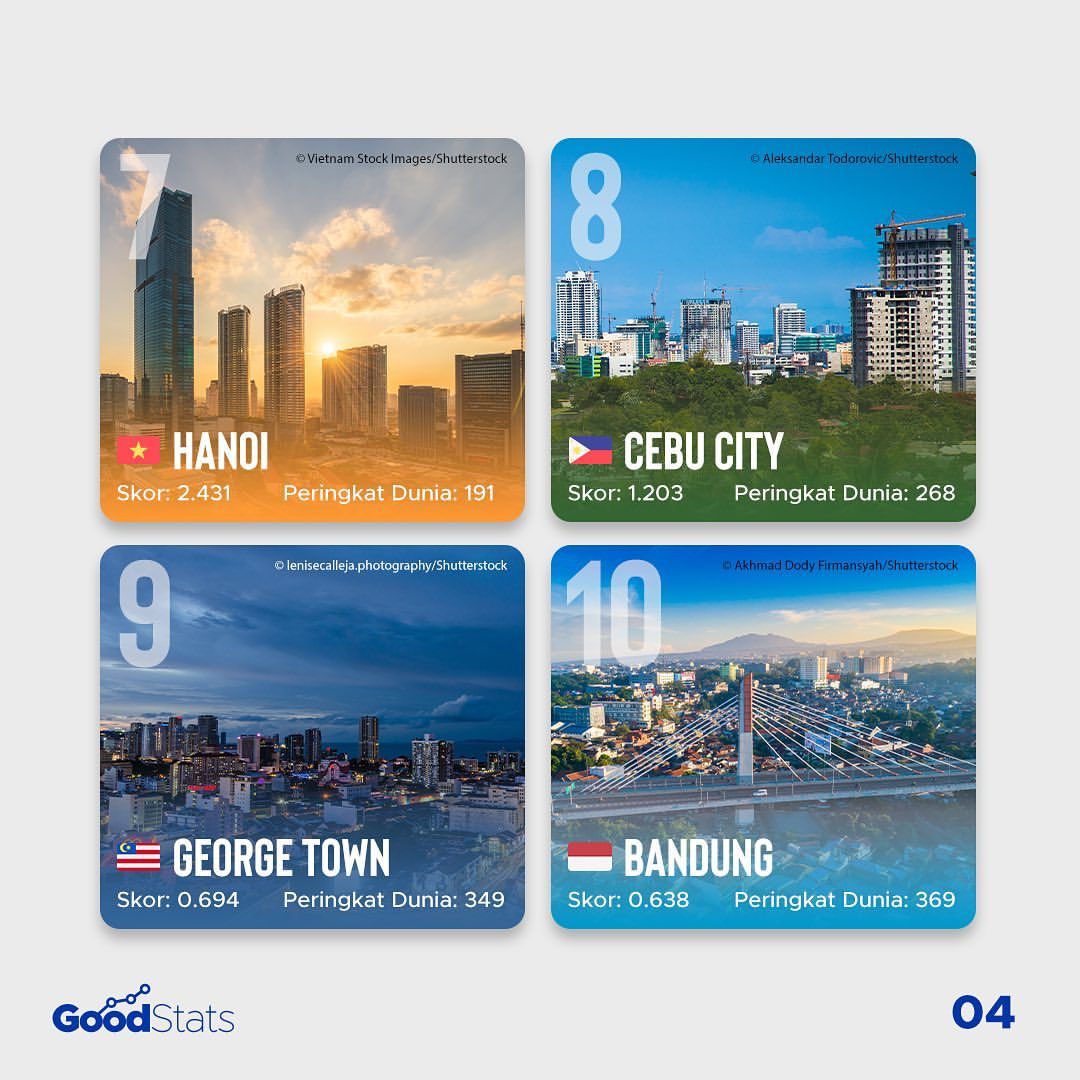 7

© Vietnam Stock Images/Shutterstock

HANOI

Skor: 2.431 Peringkat Dunia: 191

8

© Aleksandar Todorovic/Shutterstock

CEBU CITY

Skor: 1.203 Peringkat Dunia: 268

9

© lenisecalleja.photography/Shutterstock

GEORGE TOWN

Skor: 0.694 Peringkat Dunia: 349

10

© Akhmad Dody Firmansyah/Shutterstock

BANDUNG

Skor: 0.638 Peringkat Dunia: 369

GoodStats

04