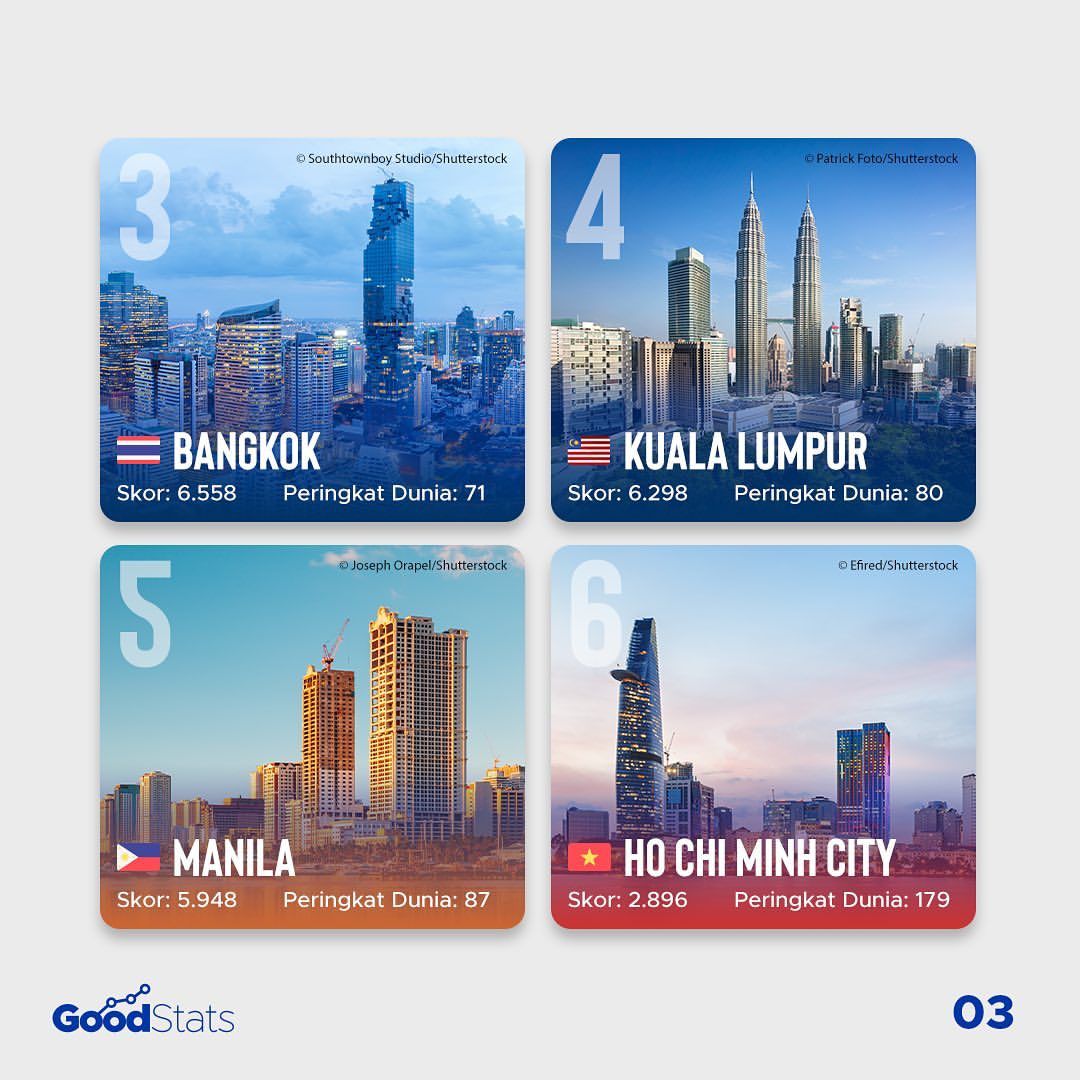 3

© Southtownboy Studio/Shutterstock

BANGKOK

Skor: 6.558 Peringkat Dunia: 71

4

© Patrick Foto/Shutterstock

KUALA LUMPUR

Skor: 6.298 Peringkat Dunia: 80

5

© Joseph Orapel/Shutterstock

MANILA

Skor: 5.948 Peringkat Dunia: 87

6

© Efired/Shutterstock

HO CHI MINH CITY

Skor: 2.896 Peringkat Dunia: 179

GoodStats

03