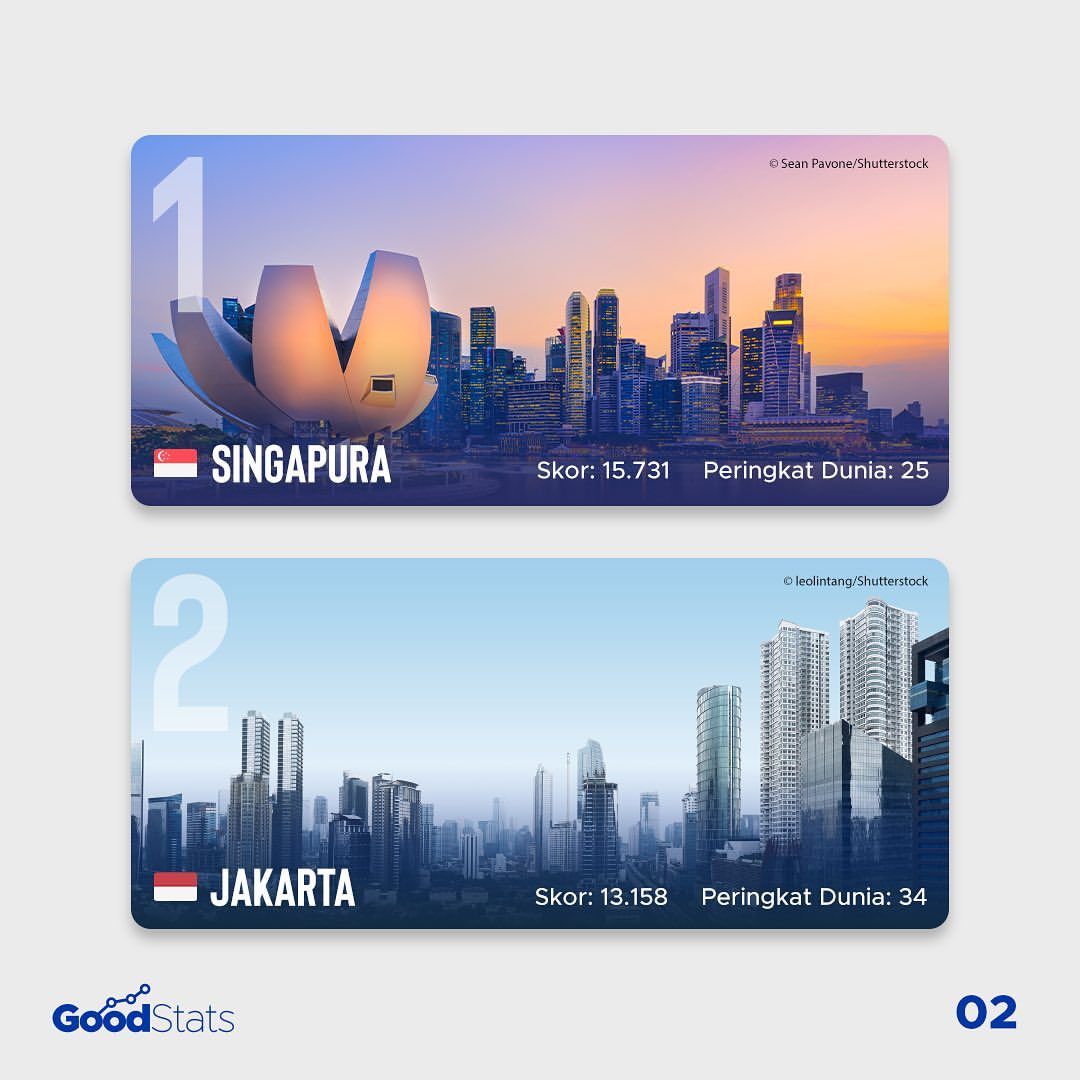 1

© Sean Pavone/Shutterstock

SINGAPURA

Skor: 15.731 Peringkat Dunia: 25

2

© leolintang/Shutterstock

JAKARTA

Skor: 13.158 Peringkat Dunia: 34

GoodStats

02