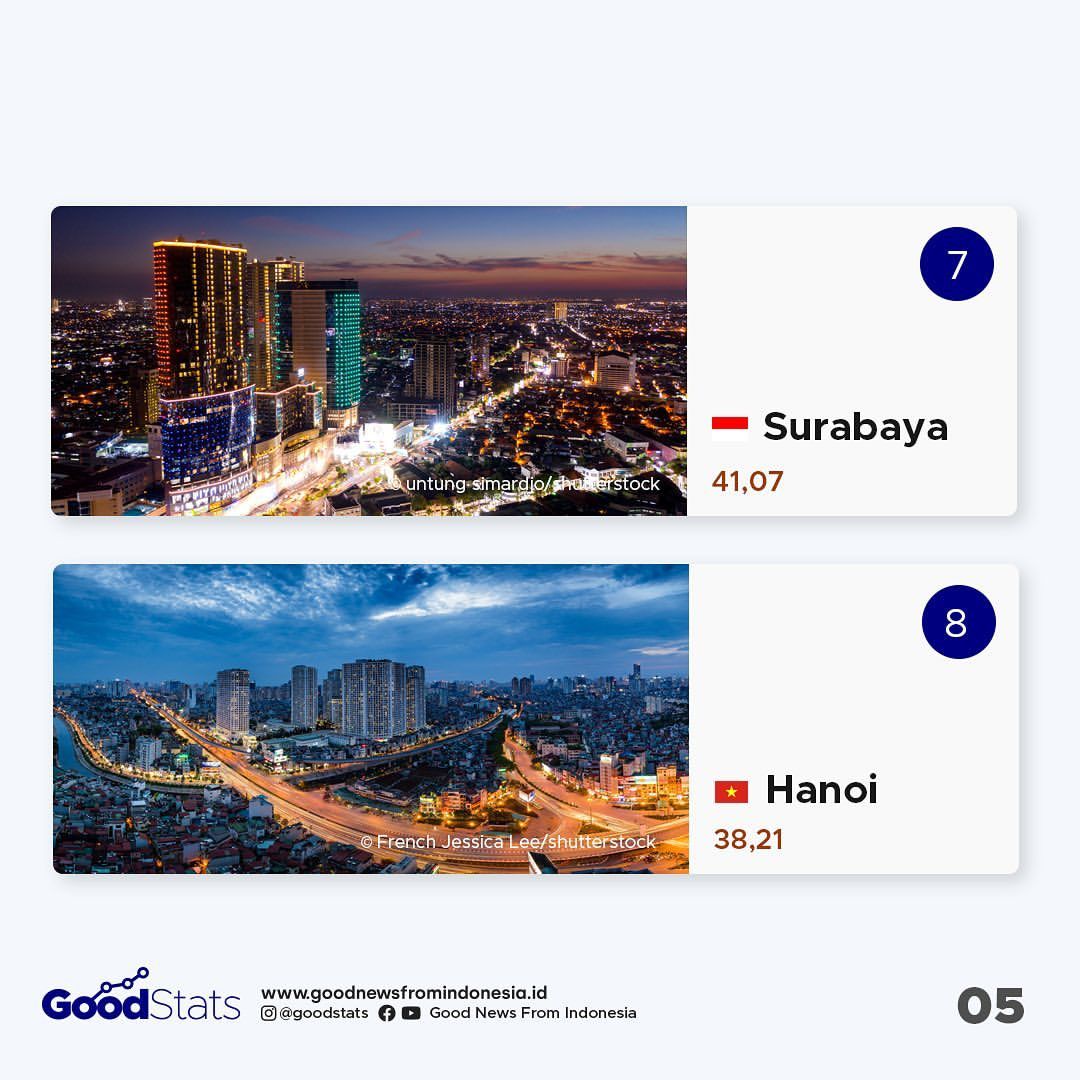 © untung simardio/shutterstock

7

Surabaya

41,07

© French Jessica Lee/shutterstock

8

Hanoi

38,21

GoodStats

www.goodnewsfromindonesia.id

@goodstats Good News From Indonesia

05